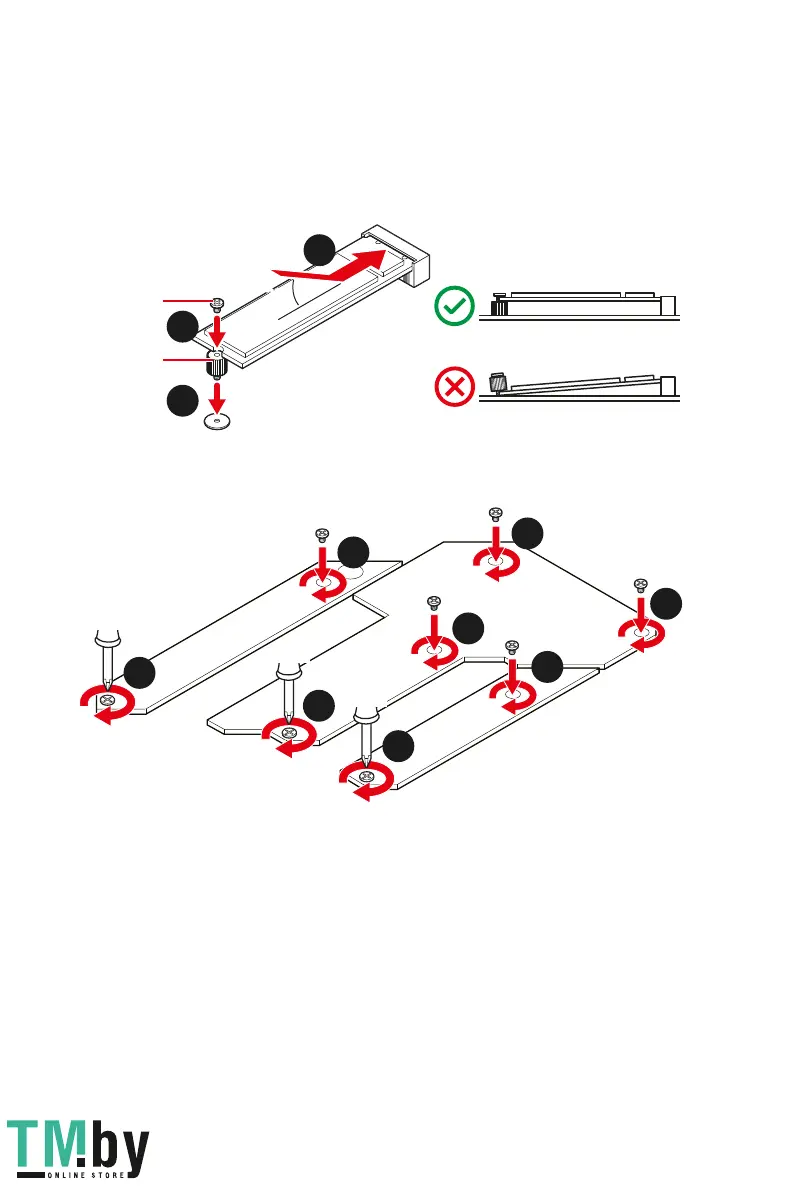 TM.by
ONLINE STORE