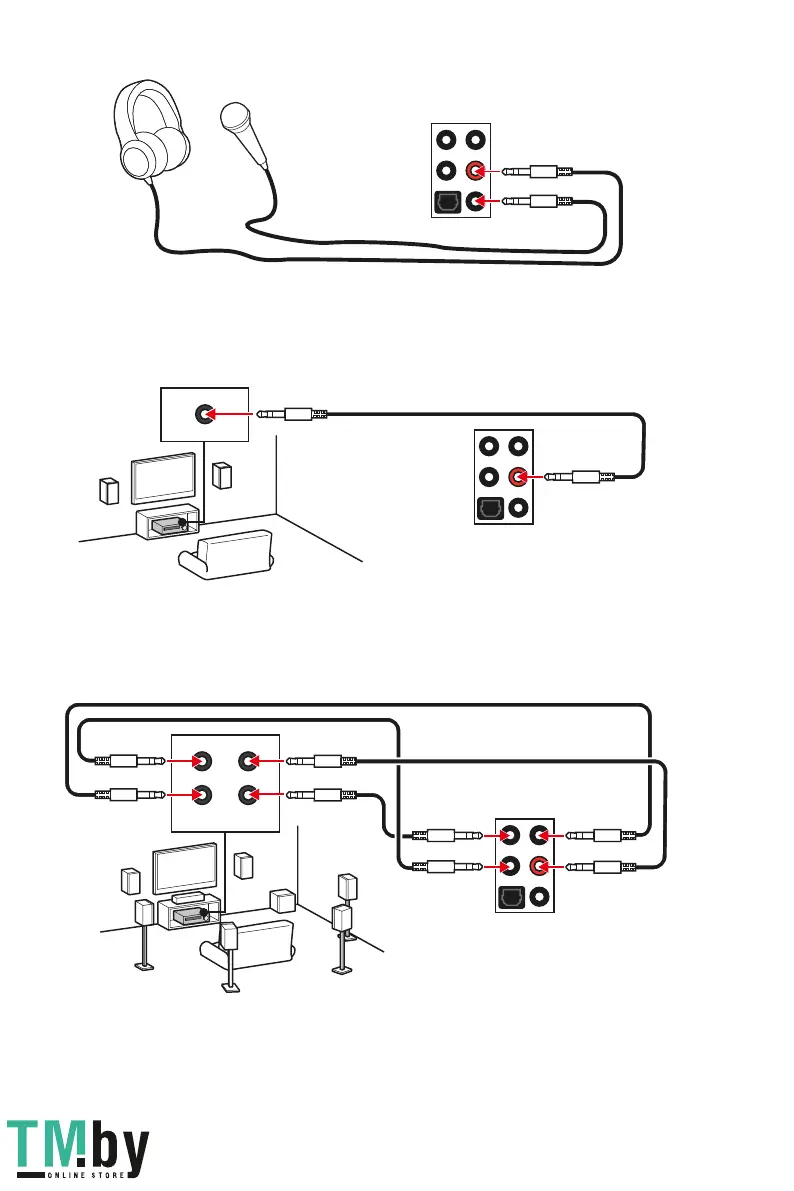 TM.by
ONLINE STORE