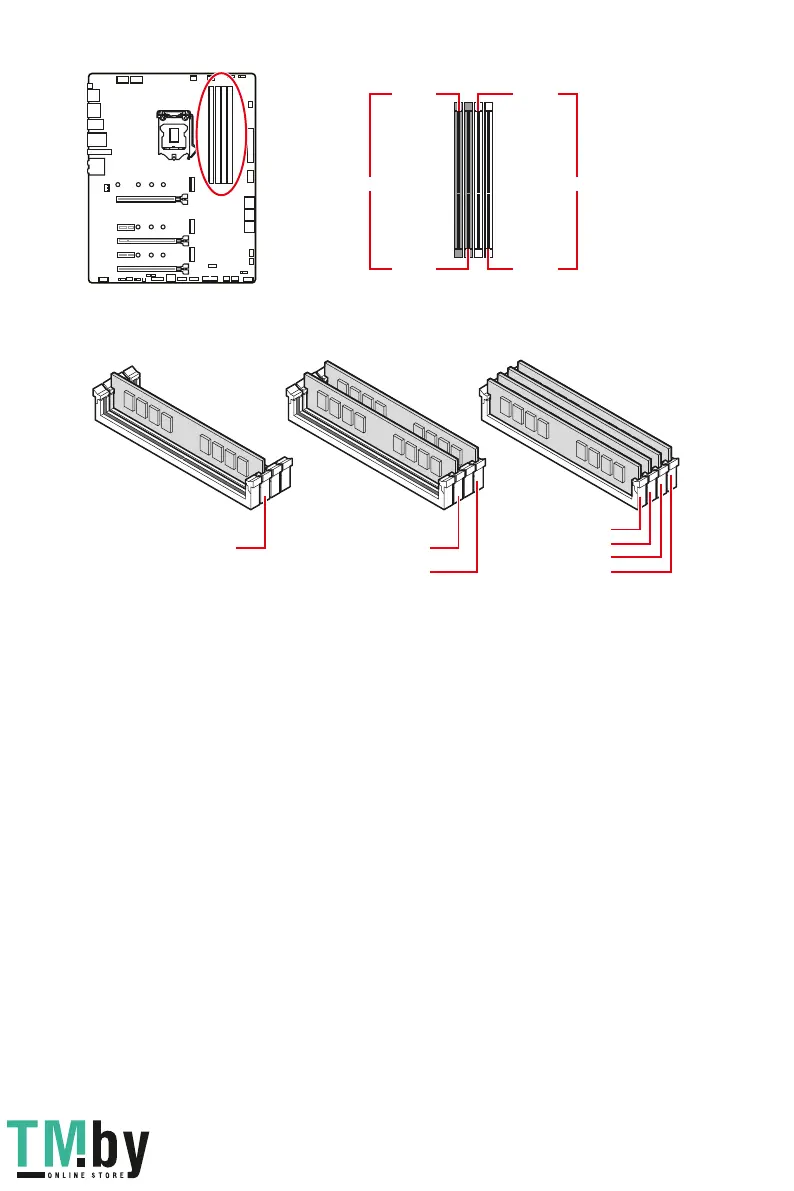 TM.by
ONLINE STORE