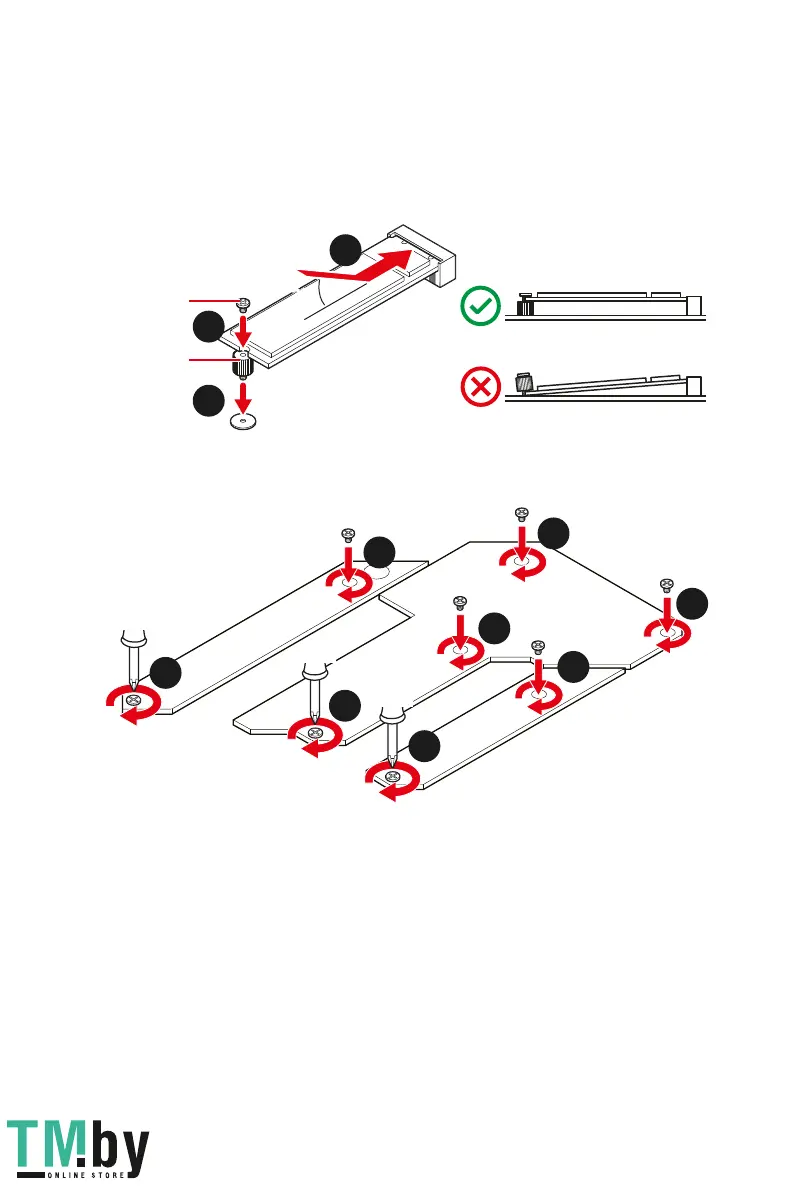 TM.by
ONLINE STORE