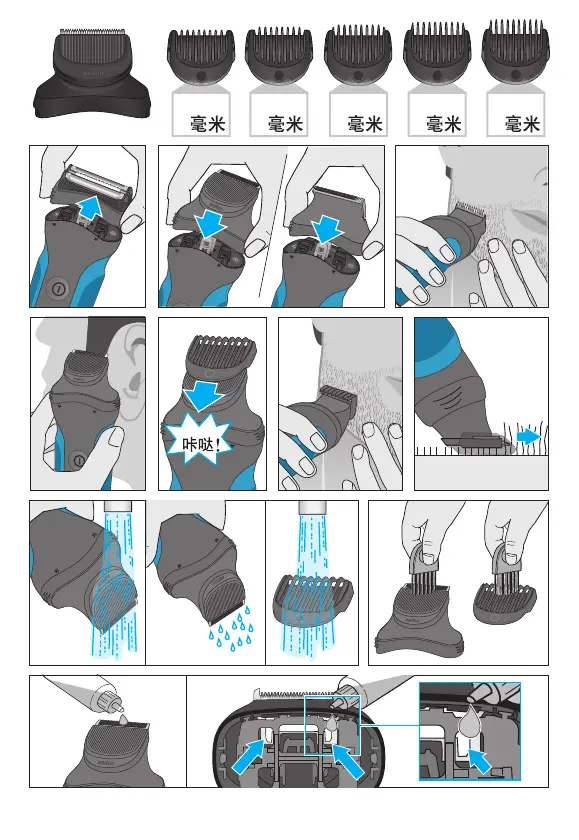 毫米

毫米

毫米

毫米

毫米

咔哒!