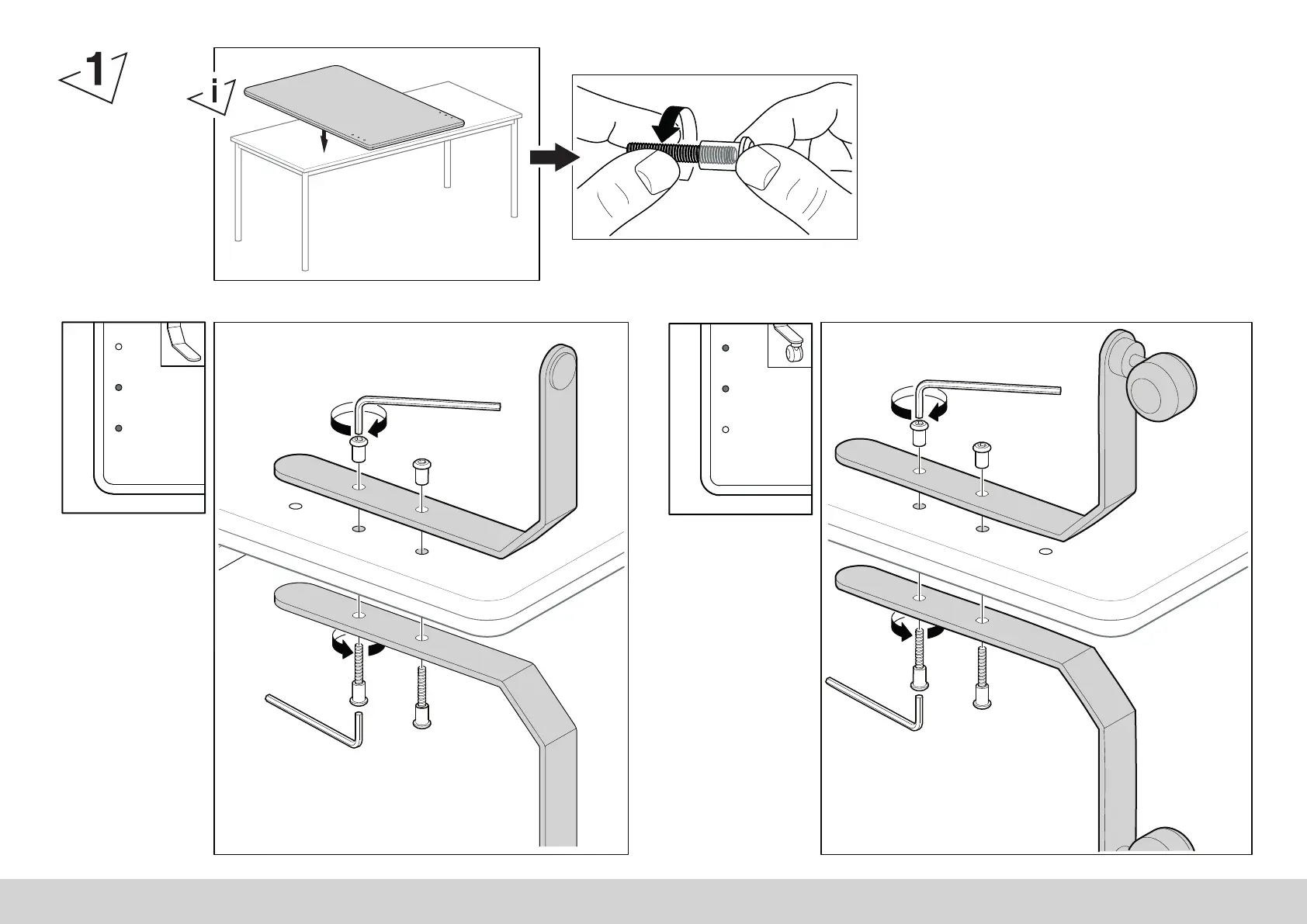 1

i