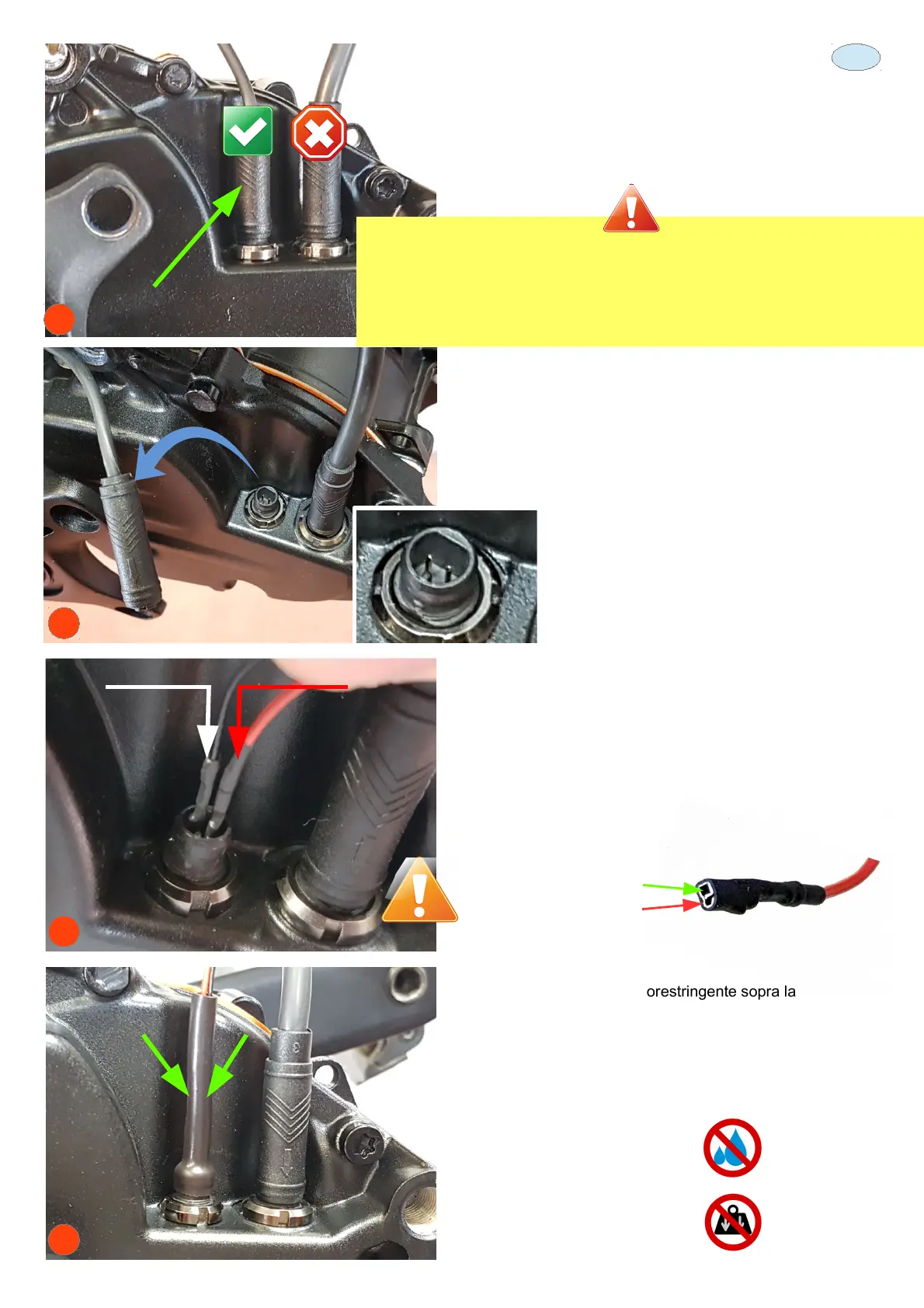 orestringente sopra la