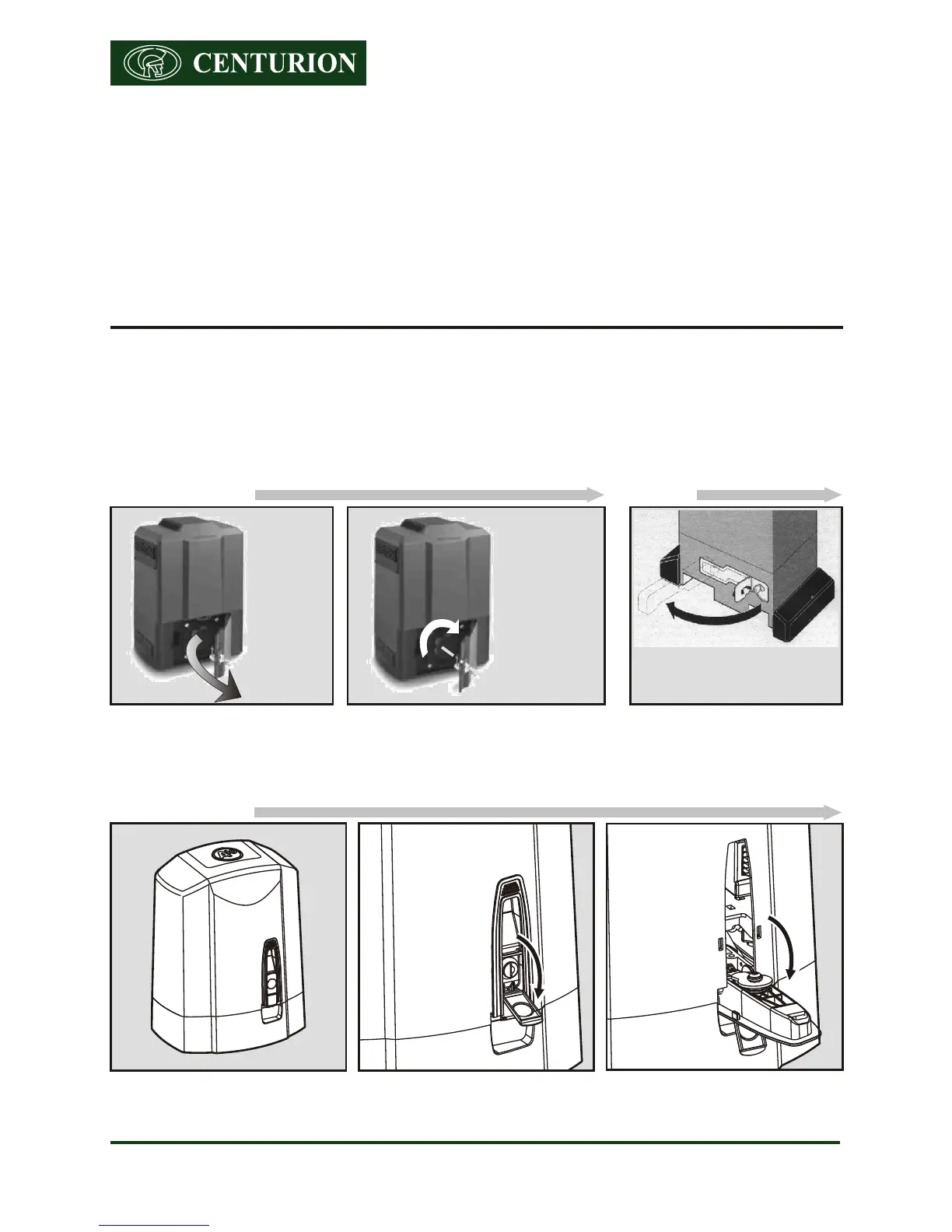 CENTURION