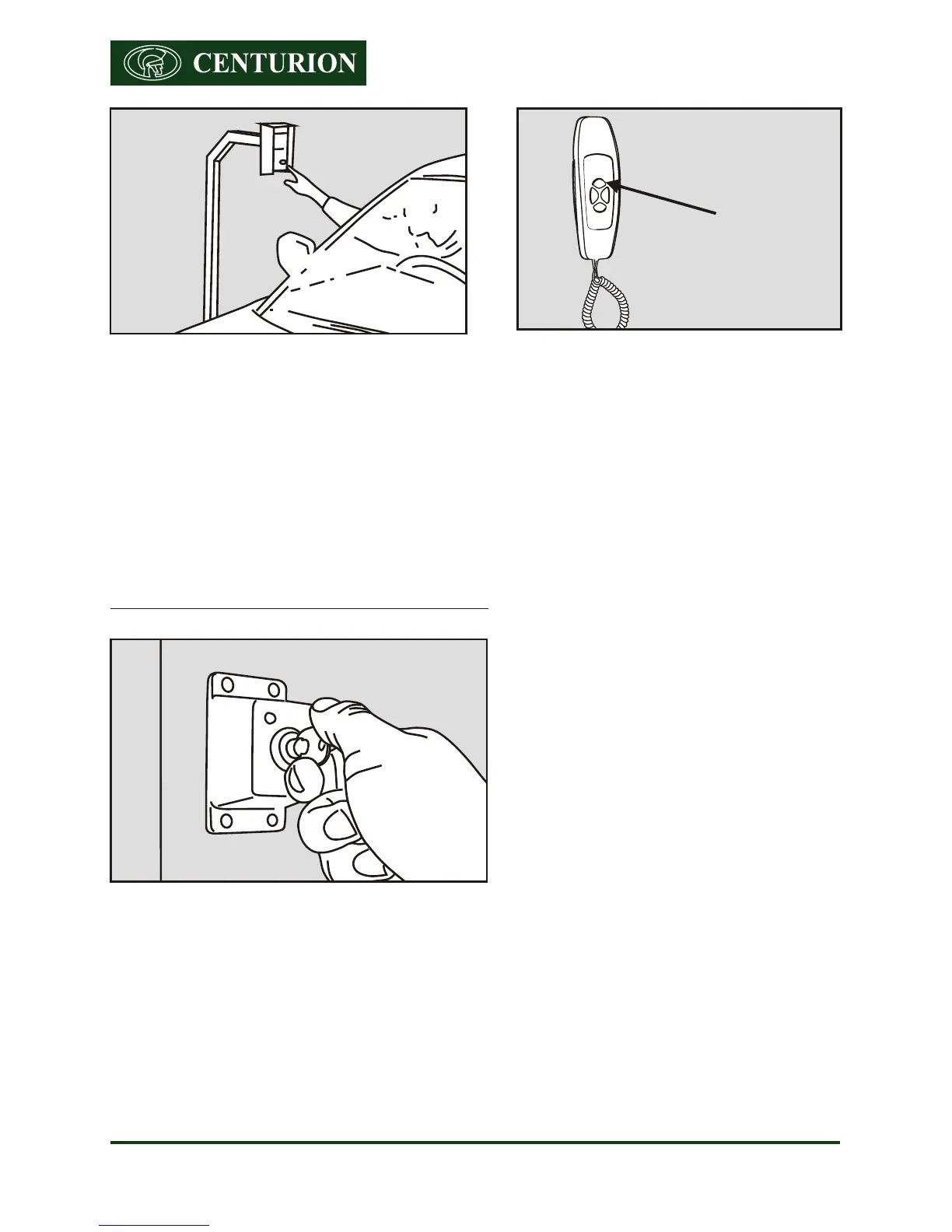 CENTURION