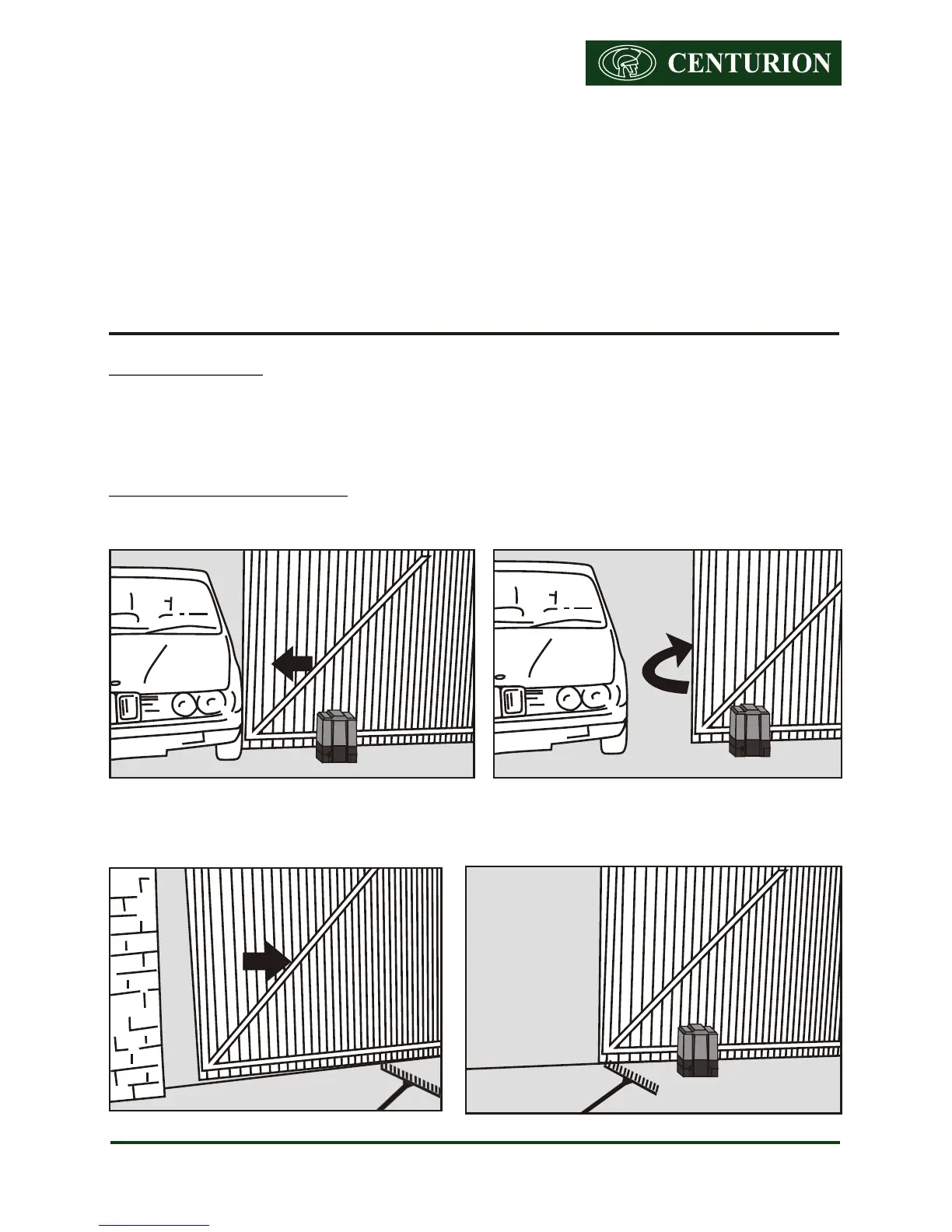 CENTURION