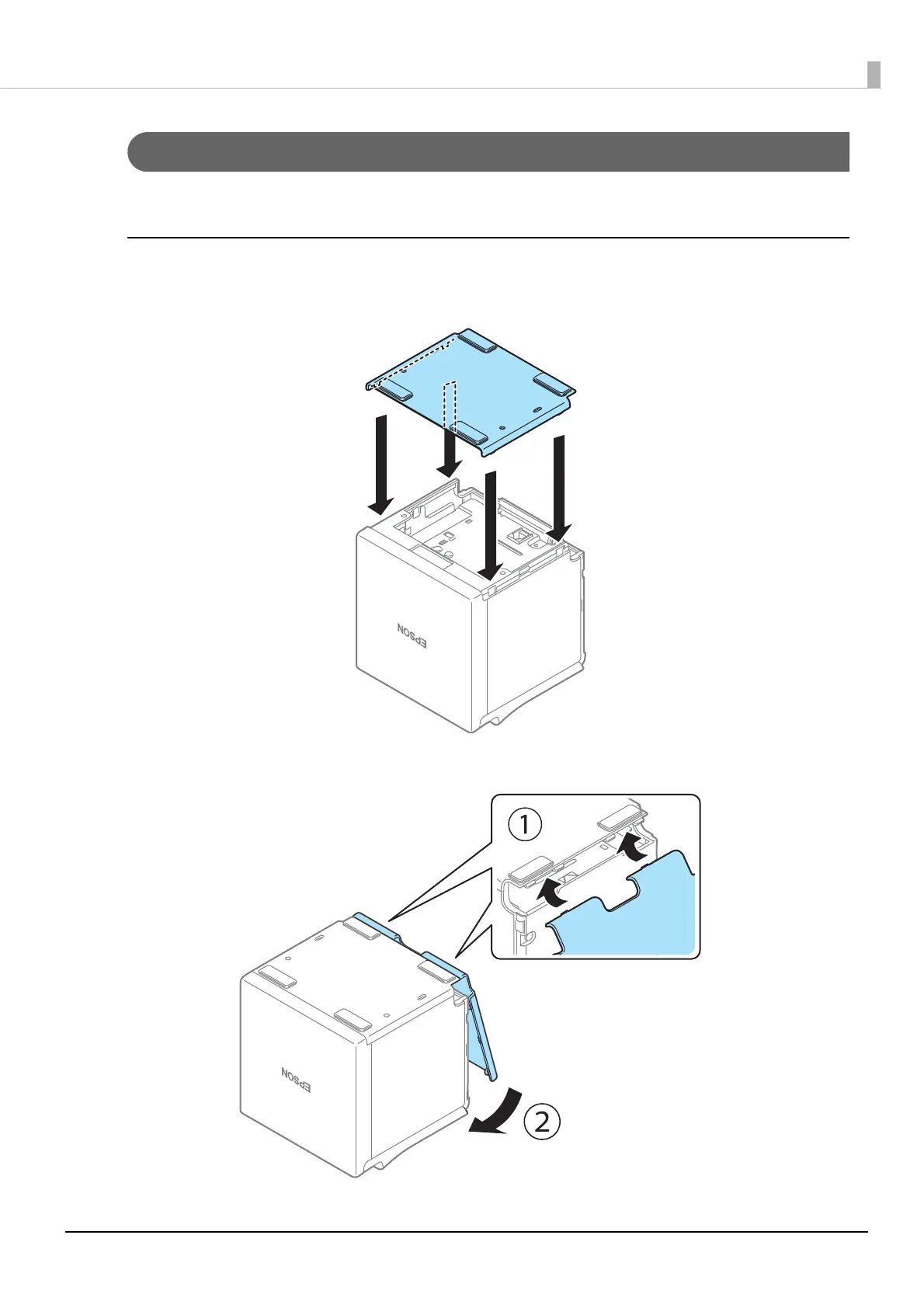 EPSON

1

EPSON

2