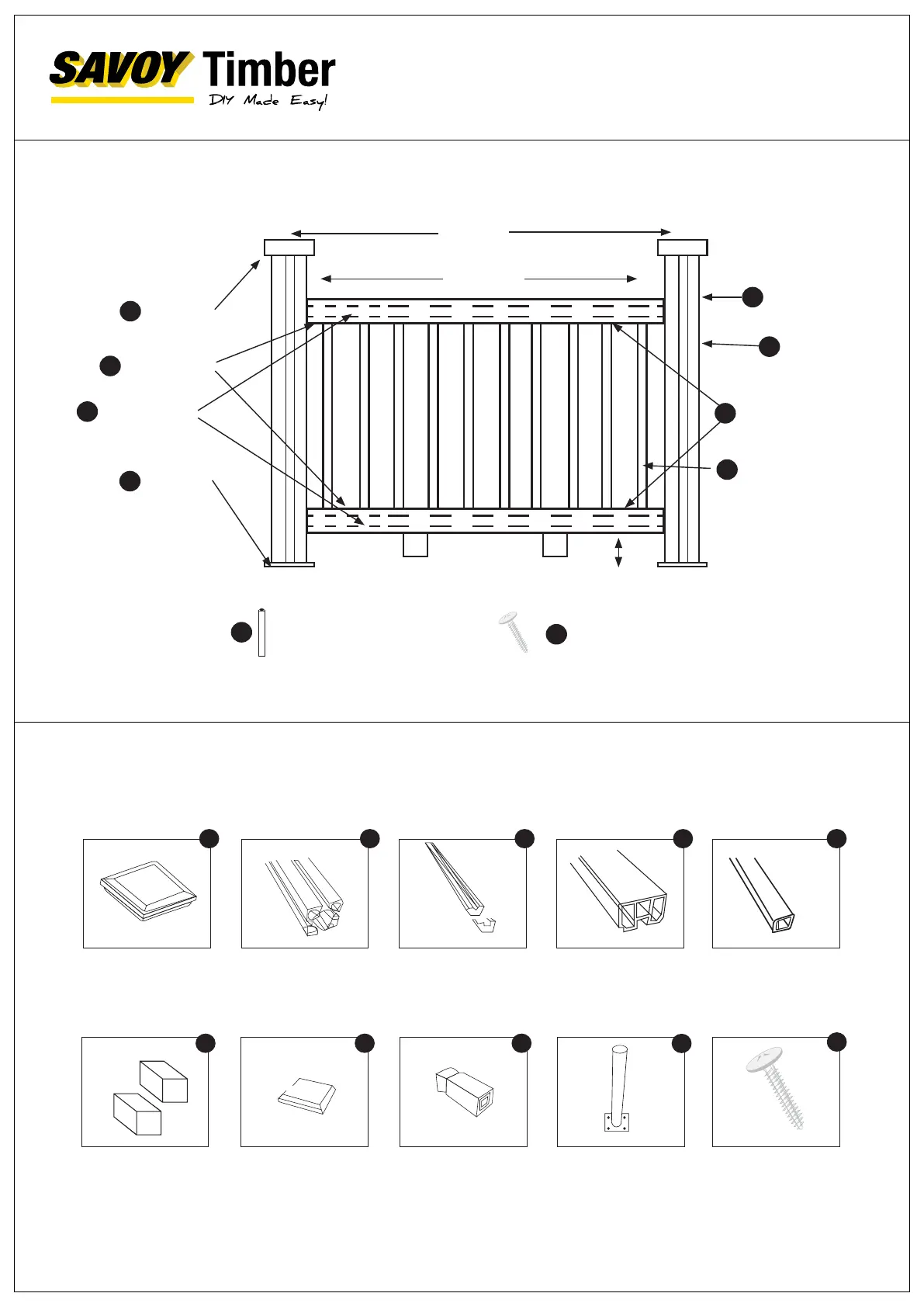 SAVOY Timber
DIY Made Easy!