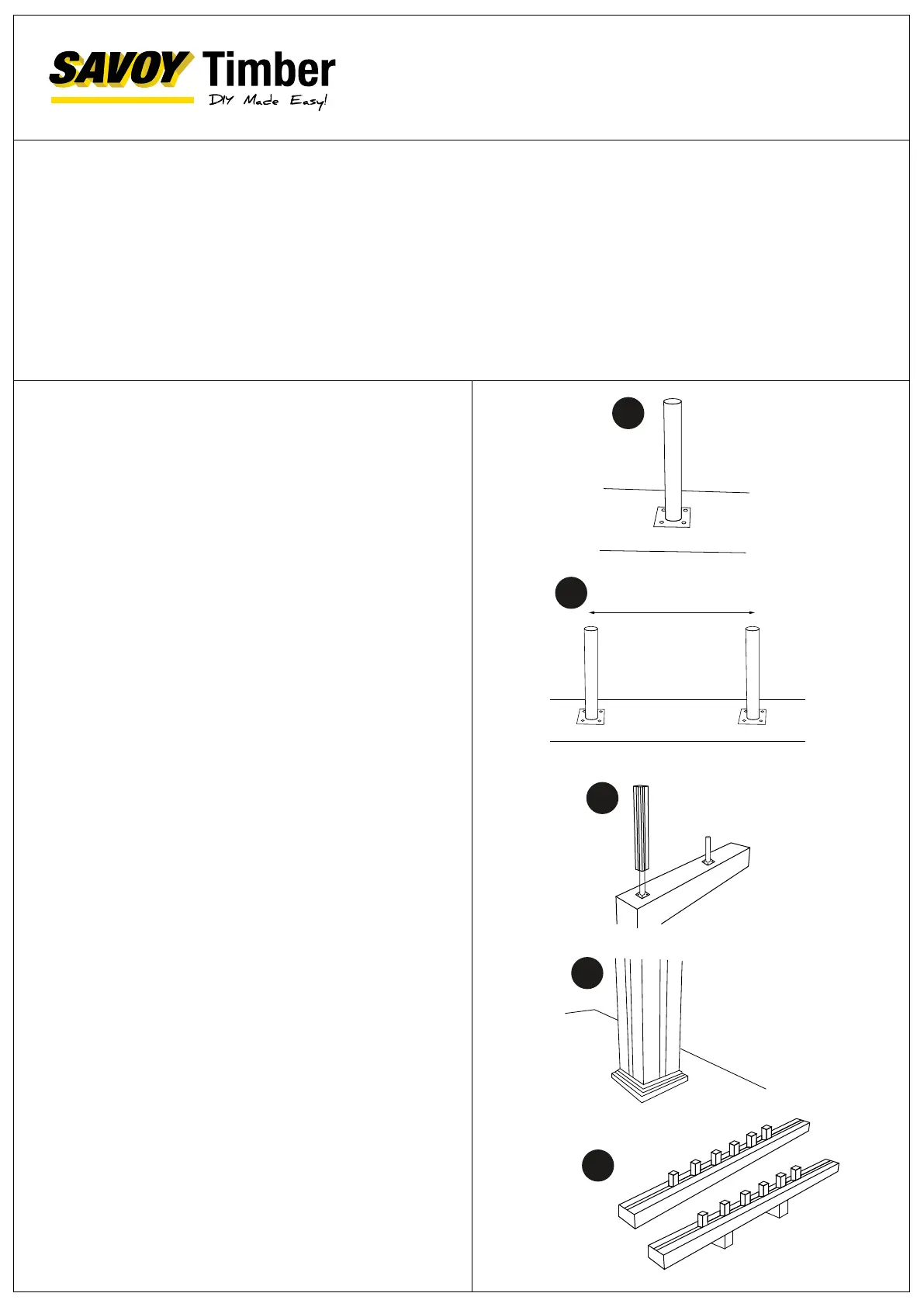 SAVOY Timber
DIY Made Easy!