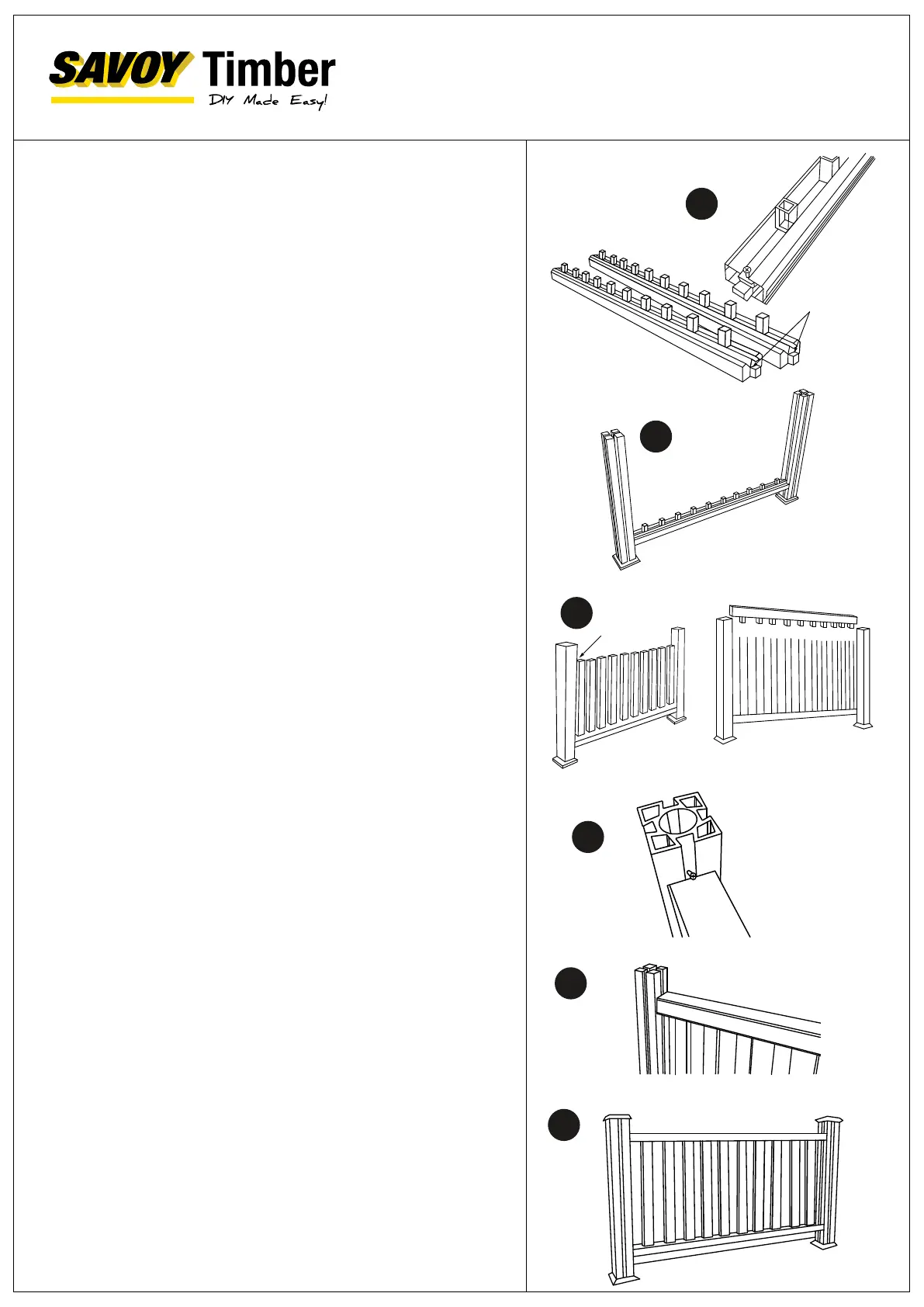 SAVOY Timber
DIY Made Easy!