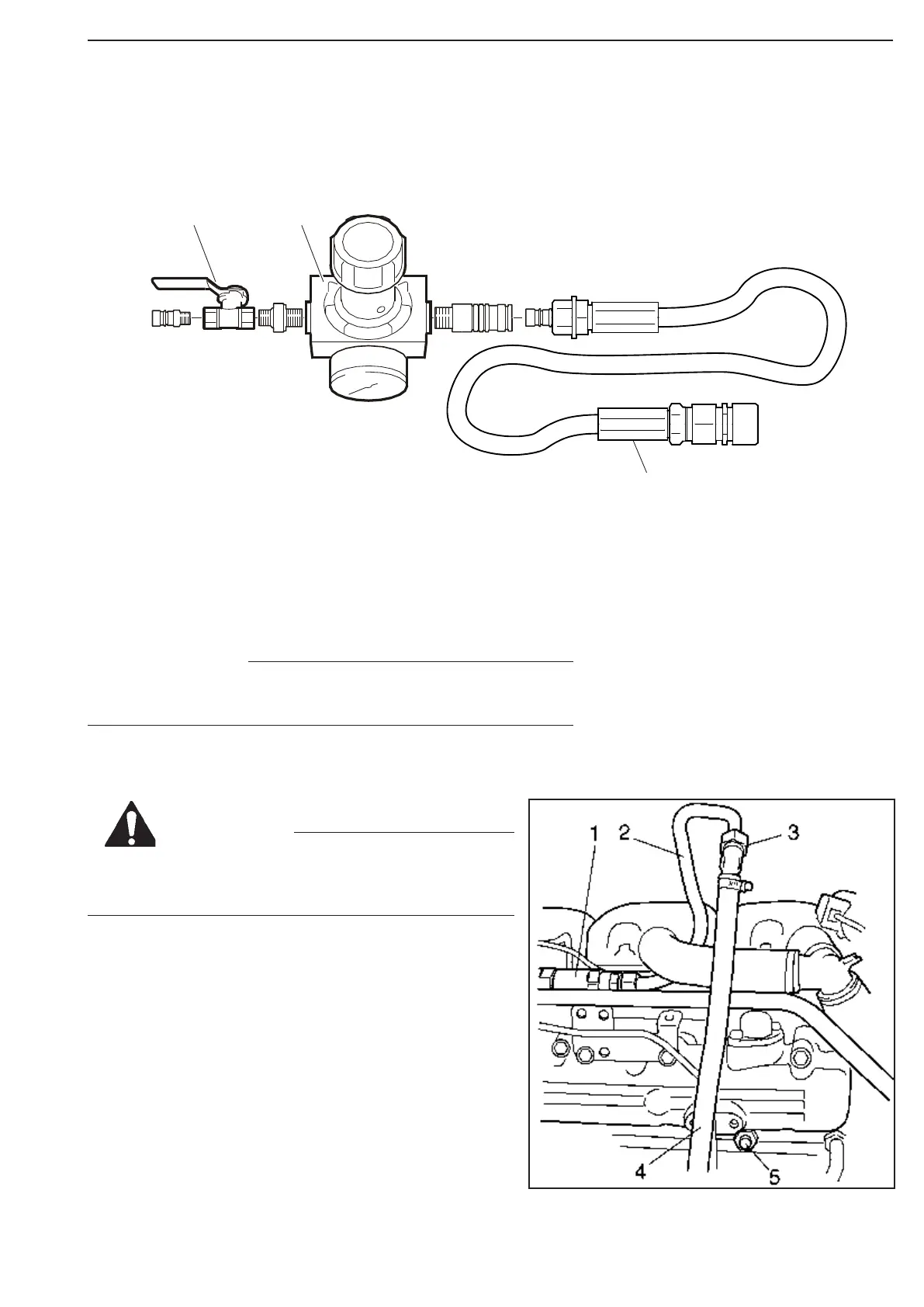 1
2
3
4
5