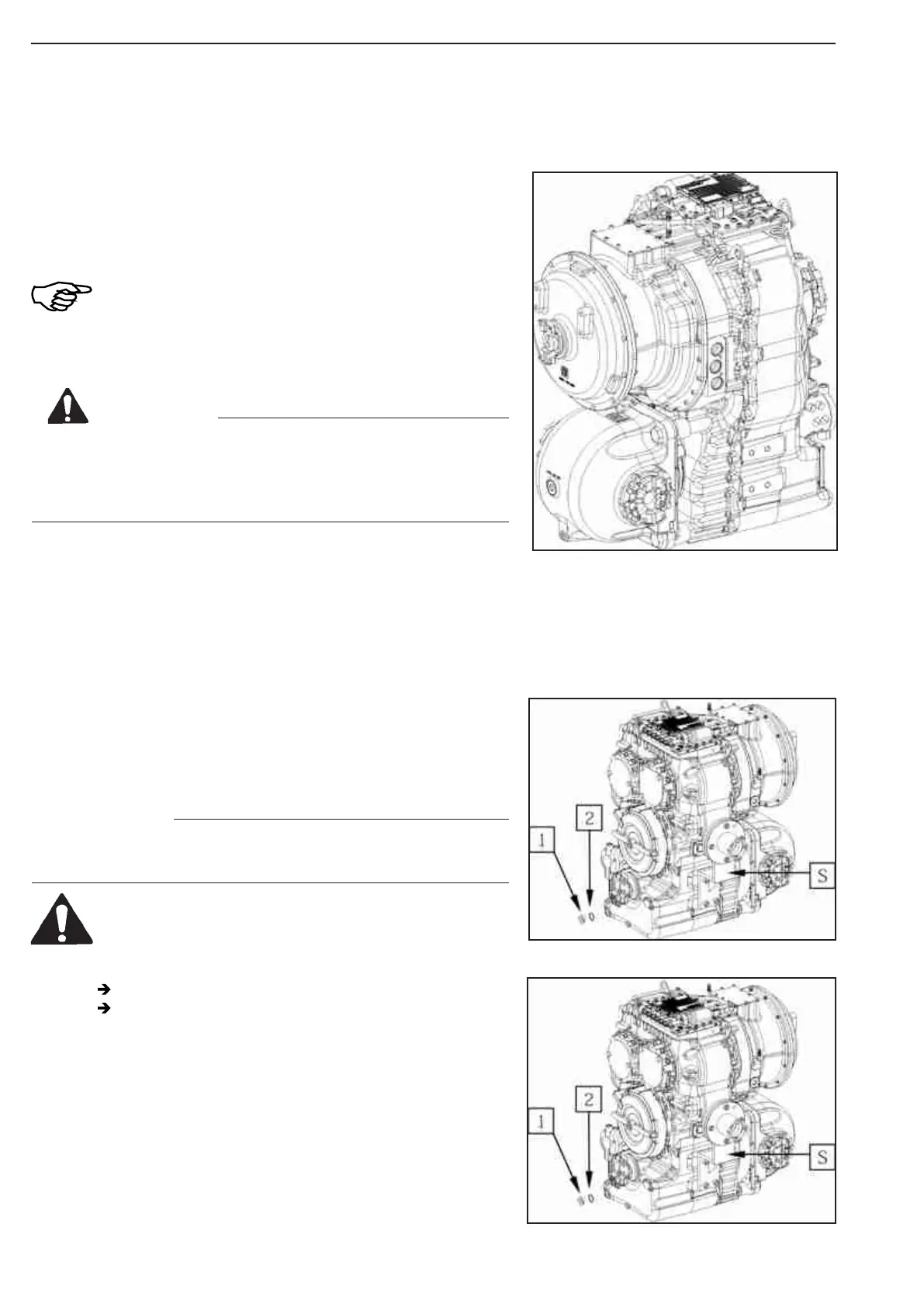 1

2

S

1

2

S