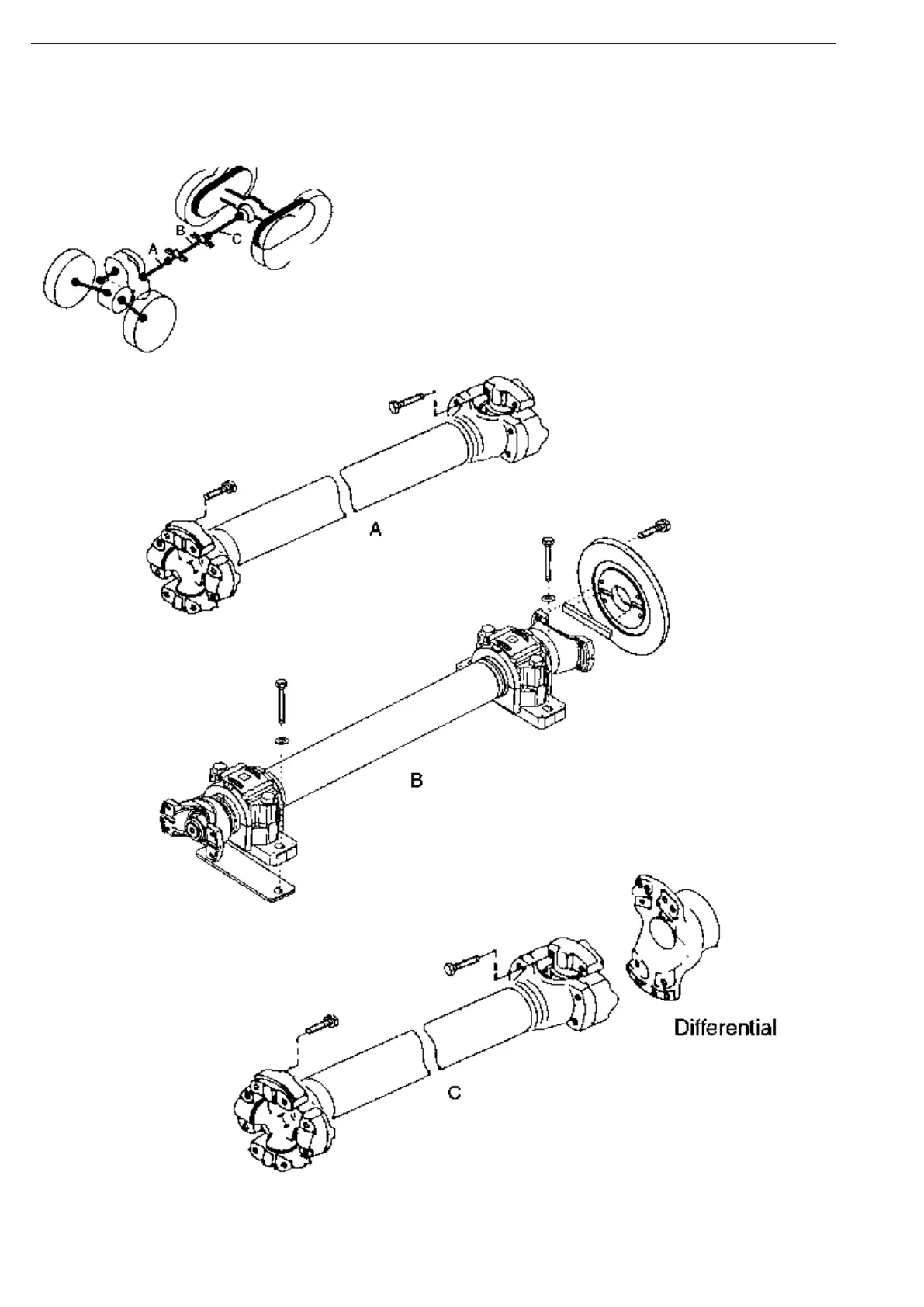 B
A
C

A

B

Differential

C