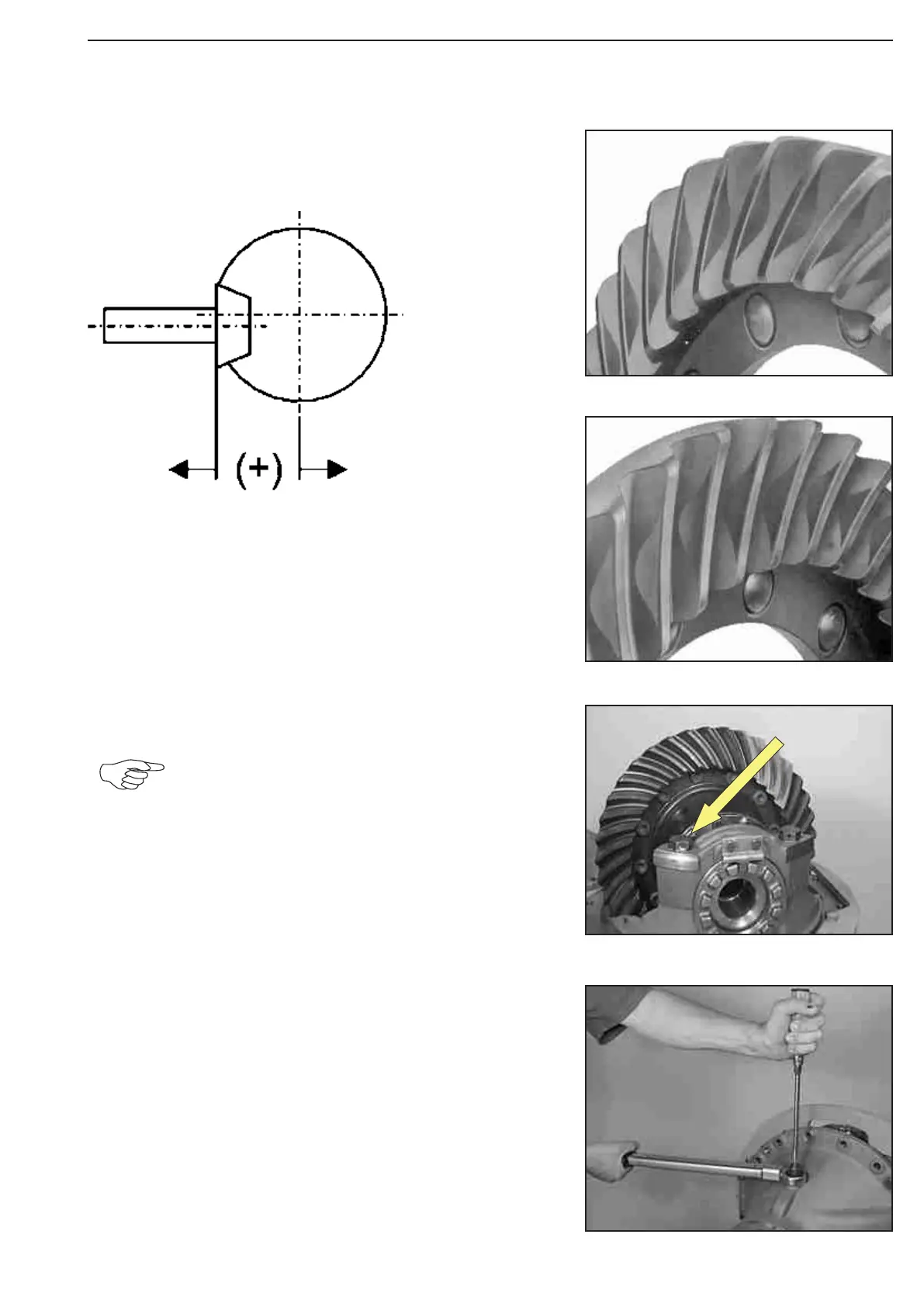 (+)