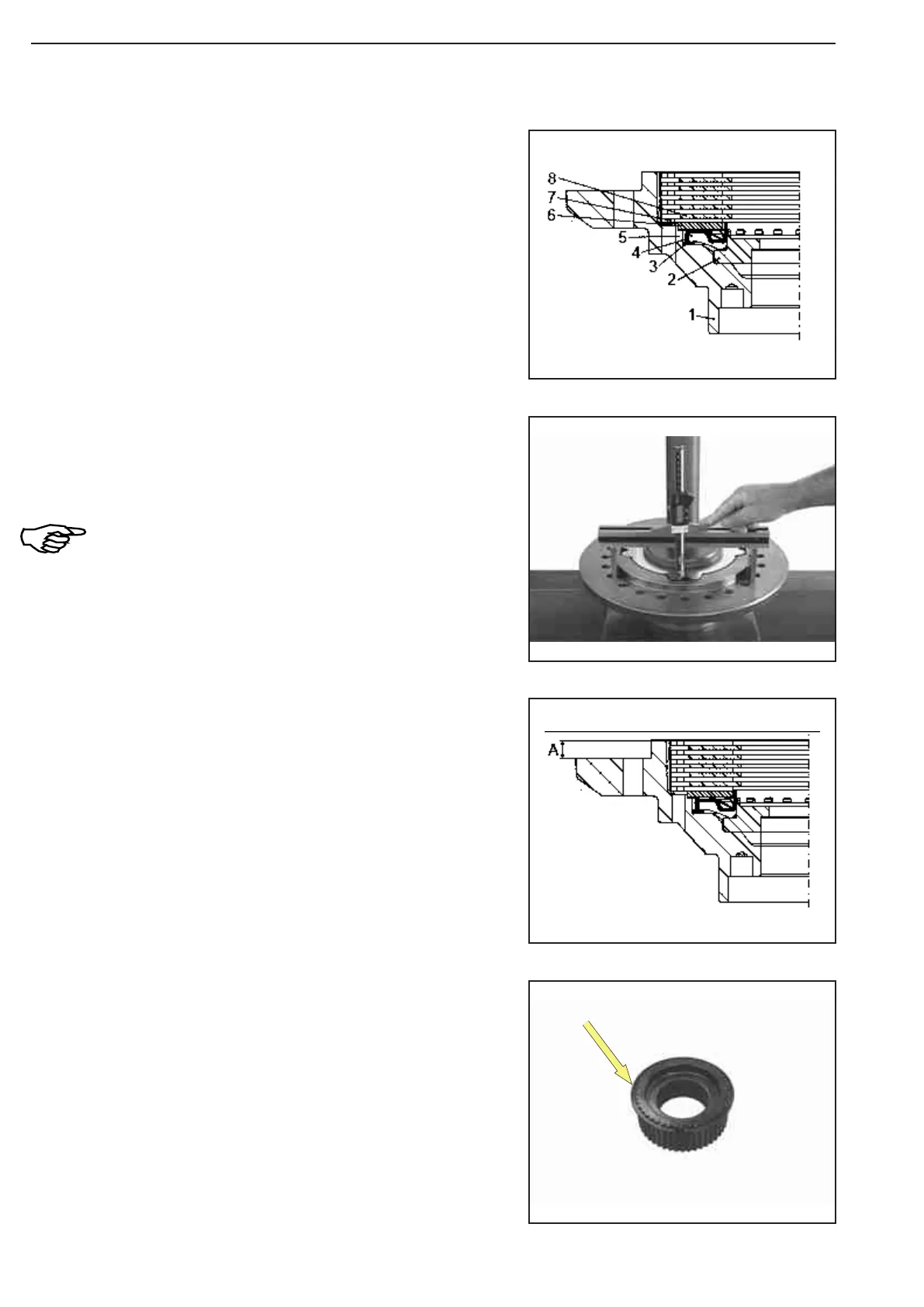 8
7
6
5
4
3
2
1

A