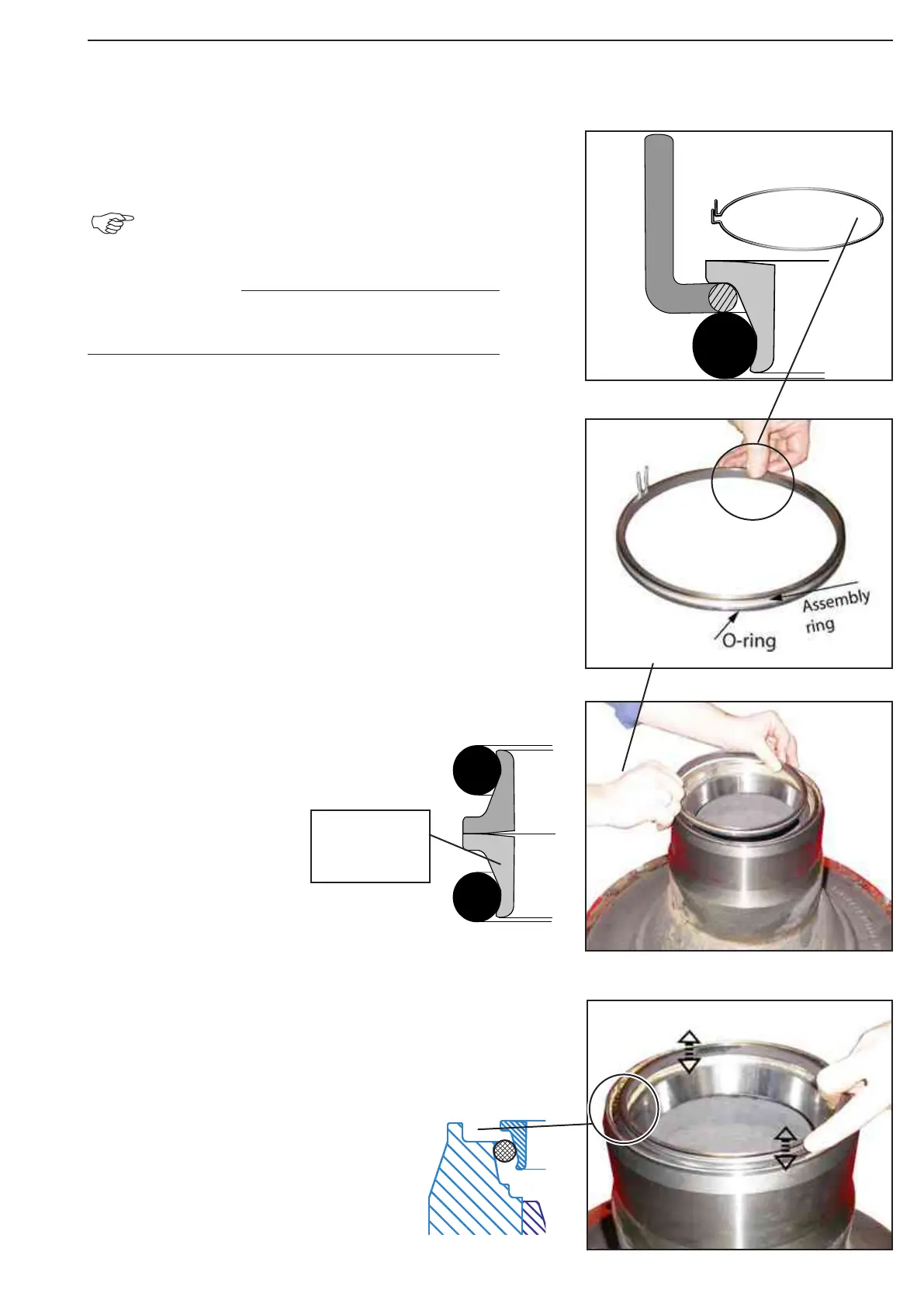 Assembly ring

O-ring