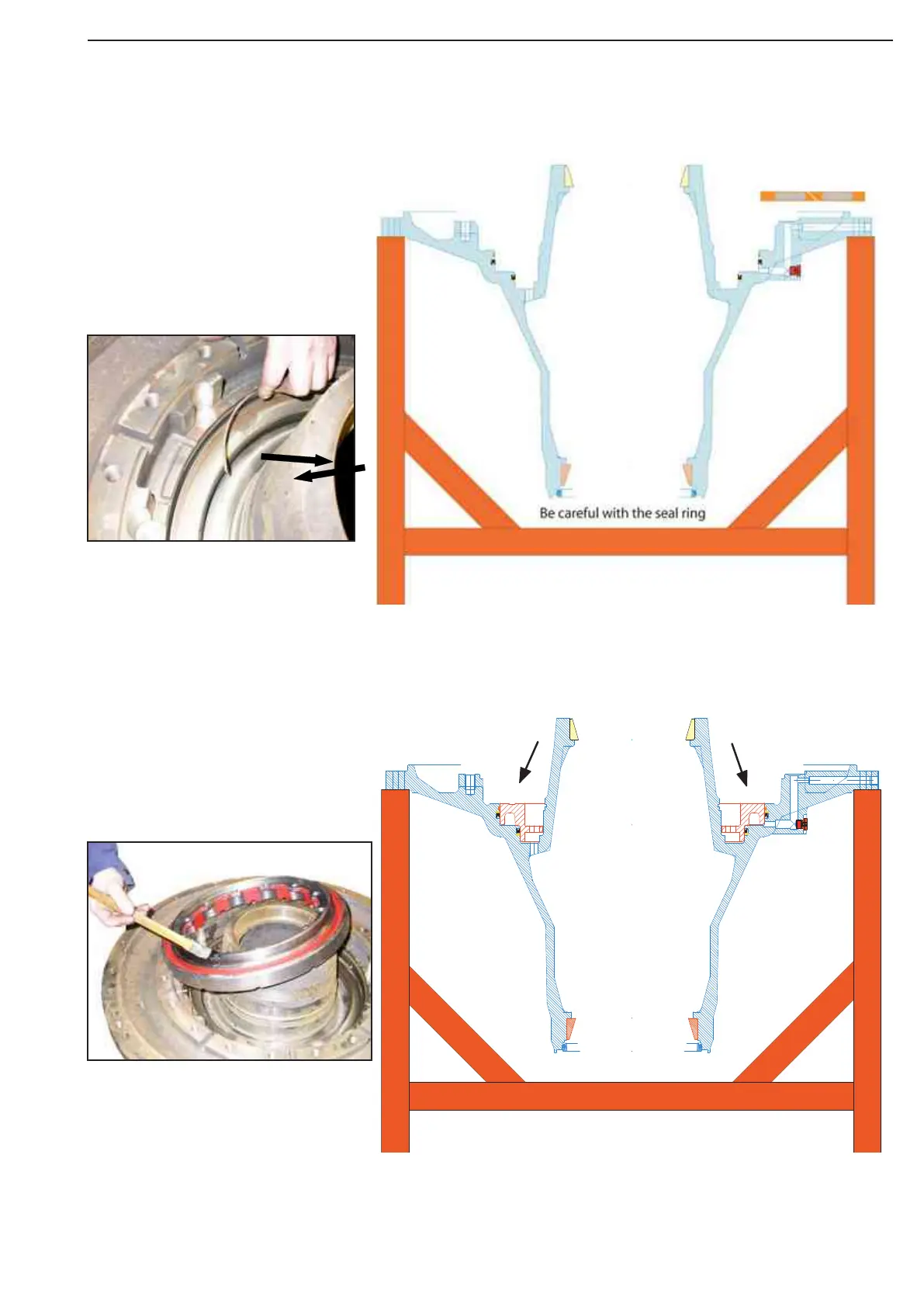 Be careful with the seal ring