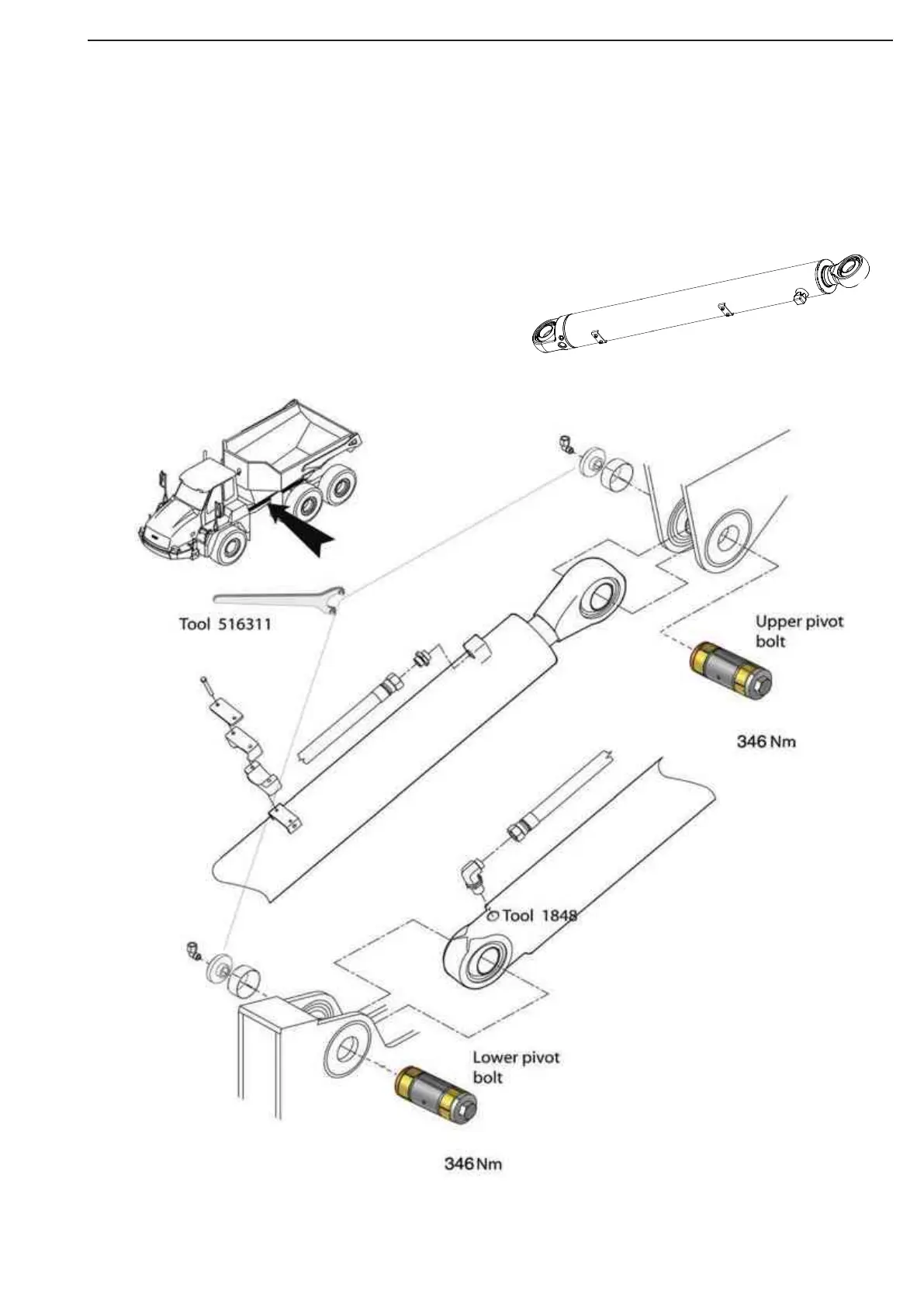 Tool 516311

Upper pivot bolt

346 Nm

Tool 1848

Lower pivot bolt

346 Nm