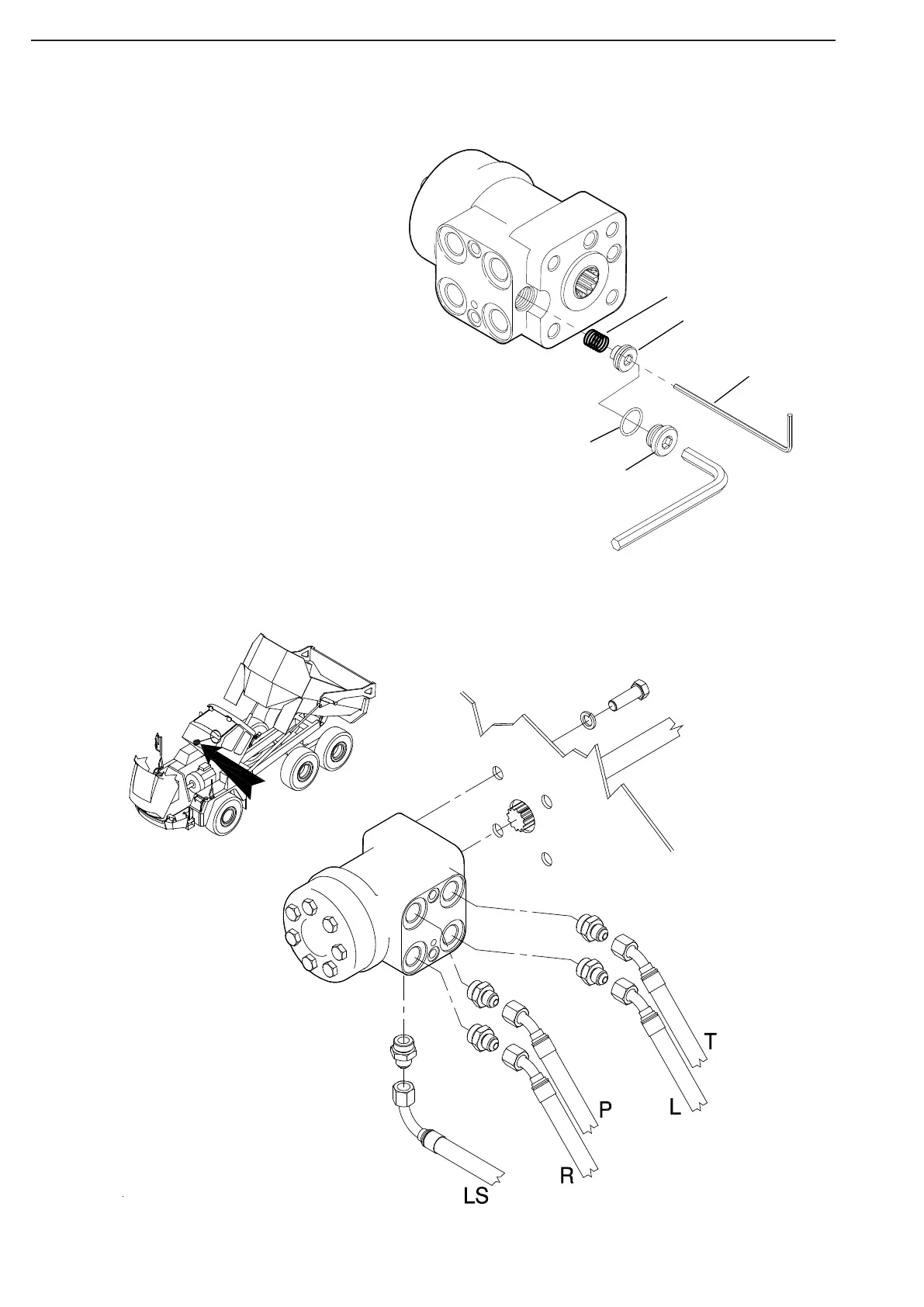 T

P

L

R

LS