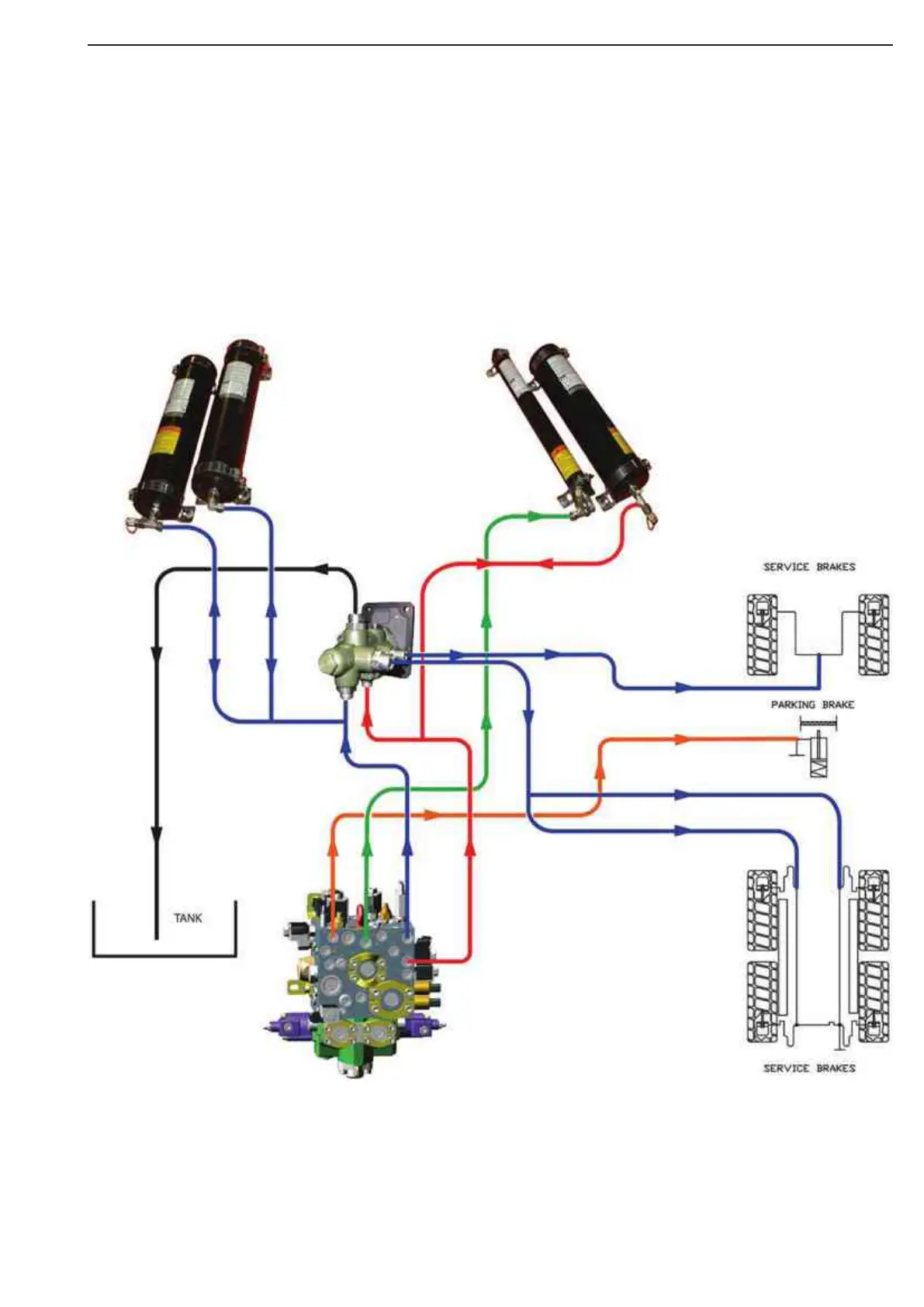 SERVICE BRAKES

PARKING BRAKE

TANK

SERVICE BRAKES