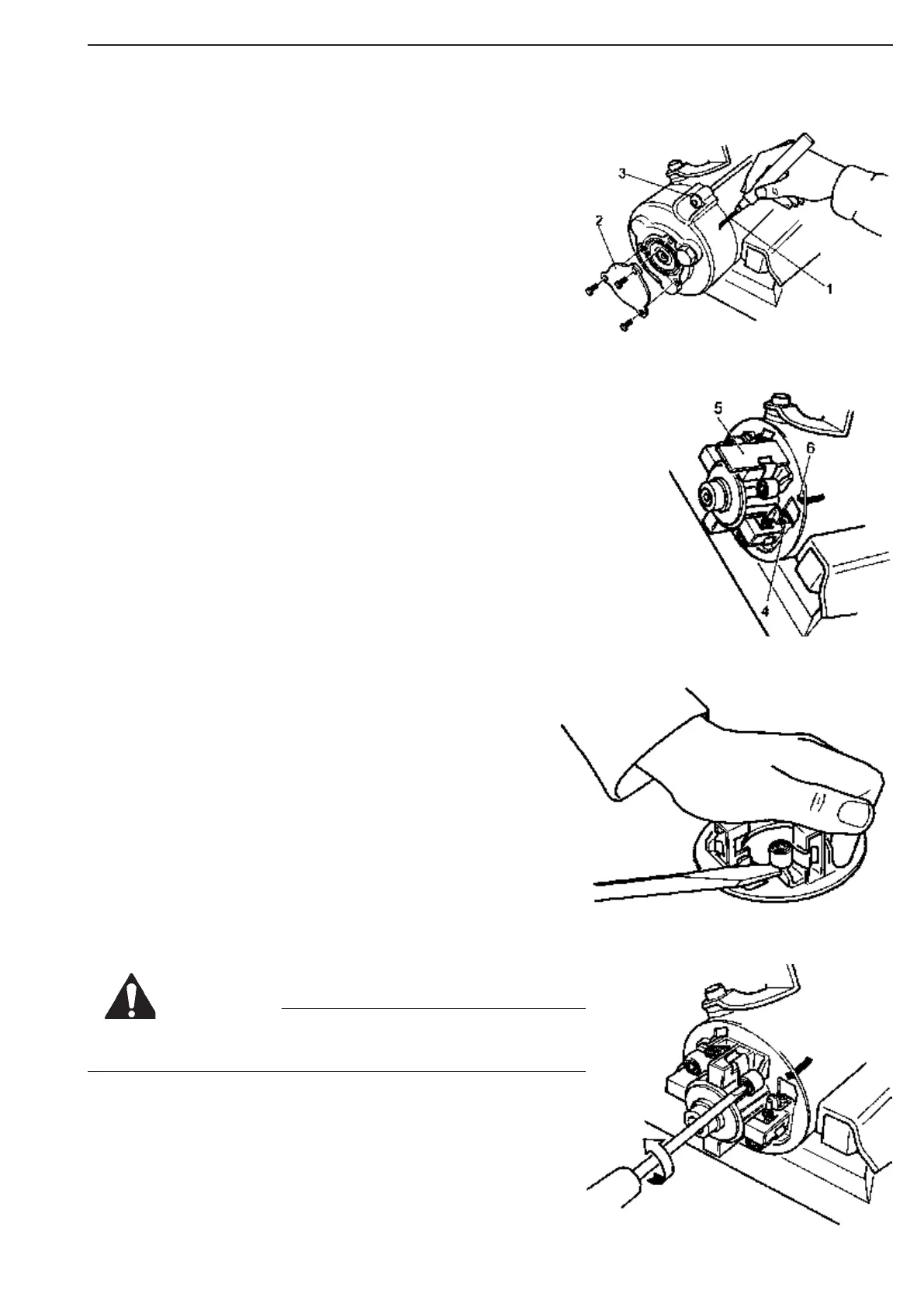 3

2

1

5

6

4