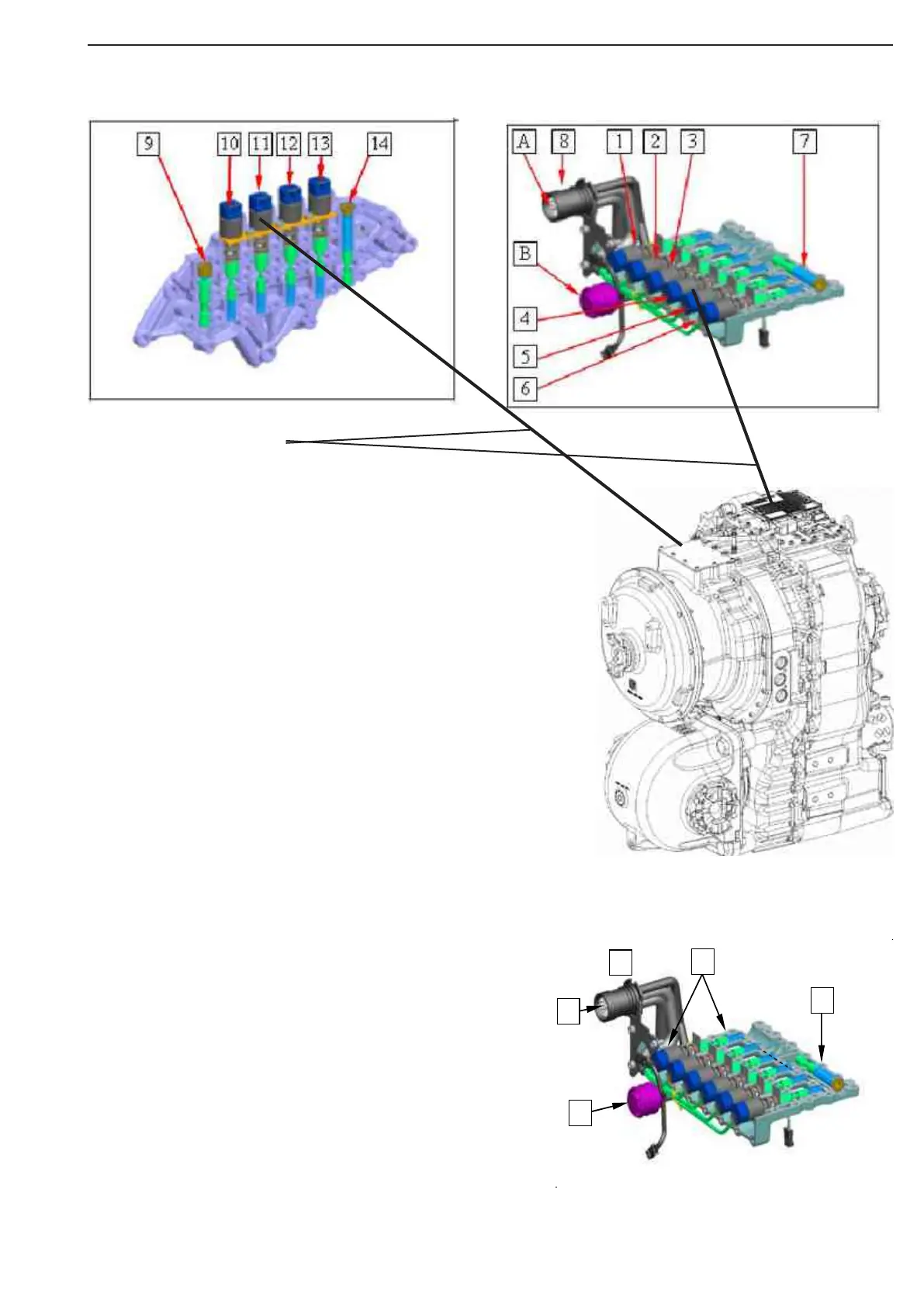 9
10
11
12
13
14

A
8
1
2
3
7
B
4
5
6