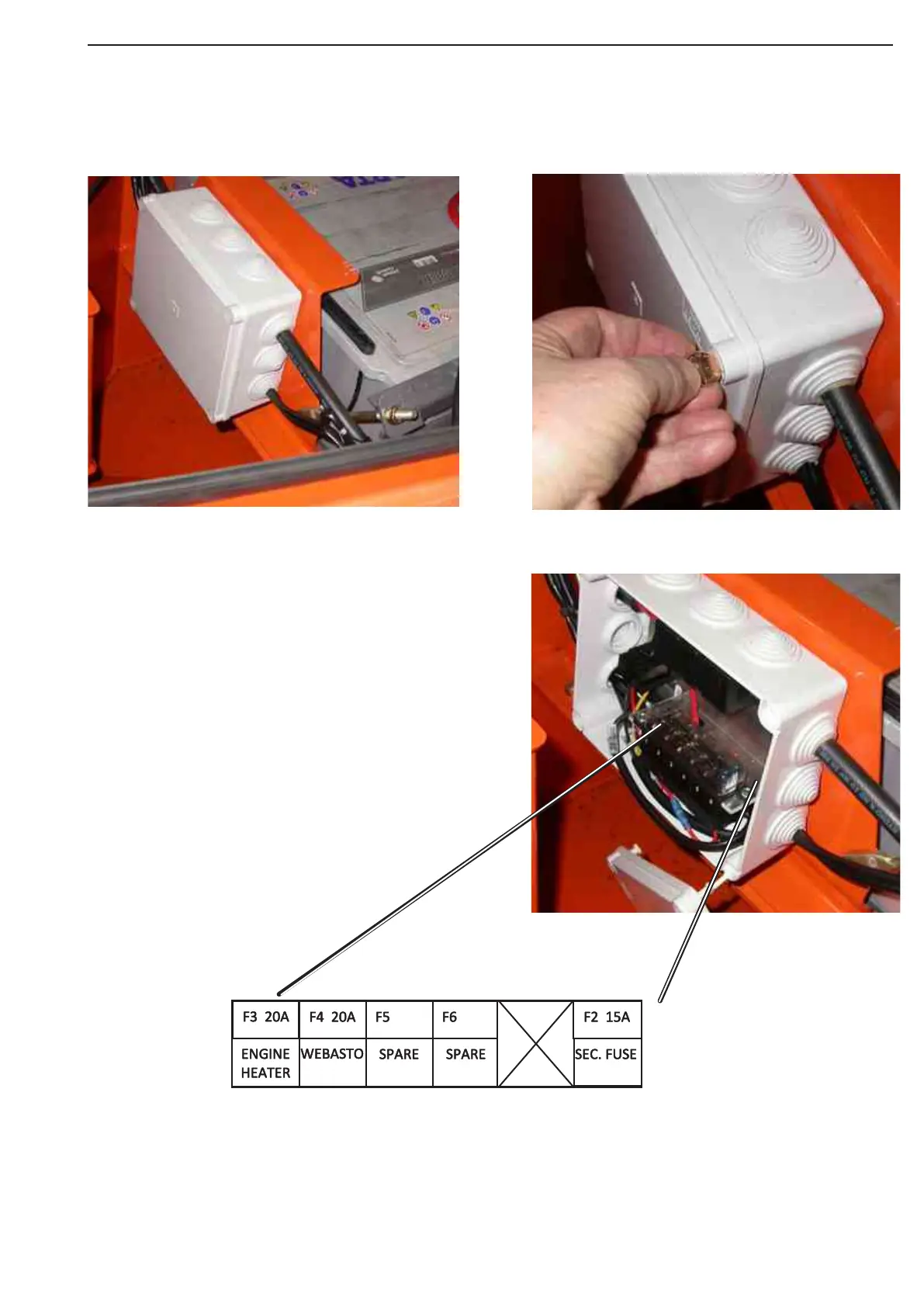 | F3 20A | F4 20A | F5 | F6 | | F2 15A |
|---|---|---|---|---|---|
| ENGINE HEATER | WEBASTO | SPARE | SPARE | | SEC. FUSE |