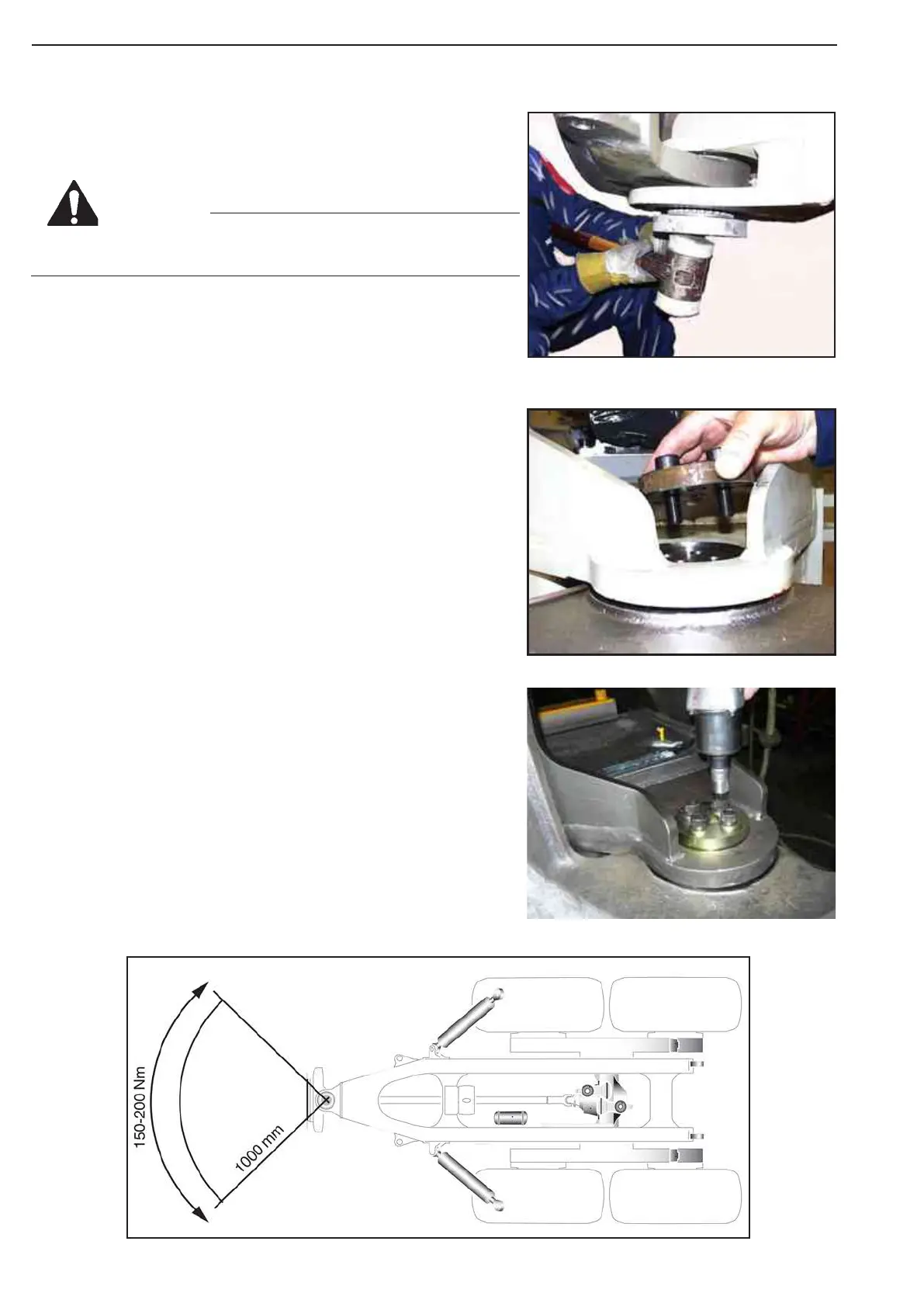 150-200 Nm

1000 mm