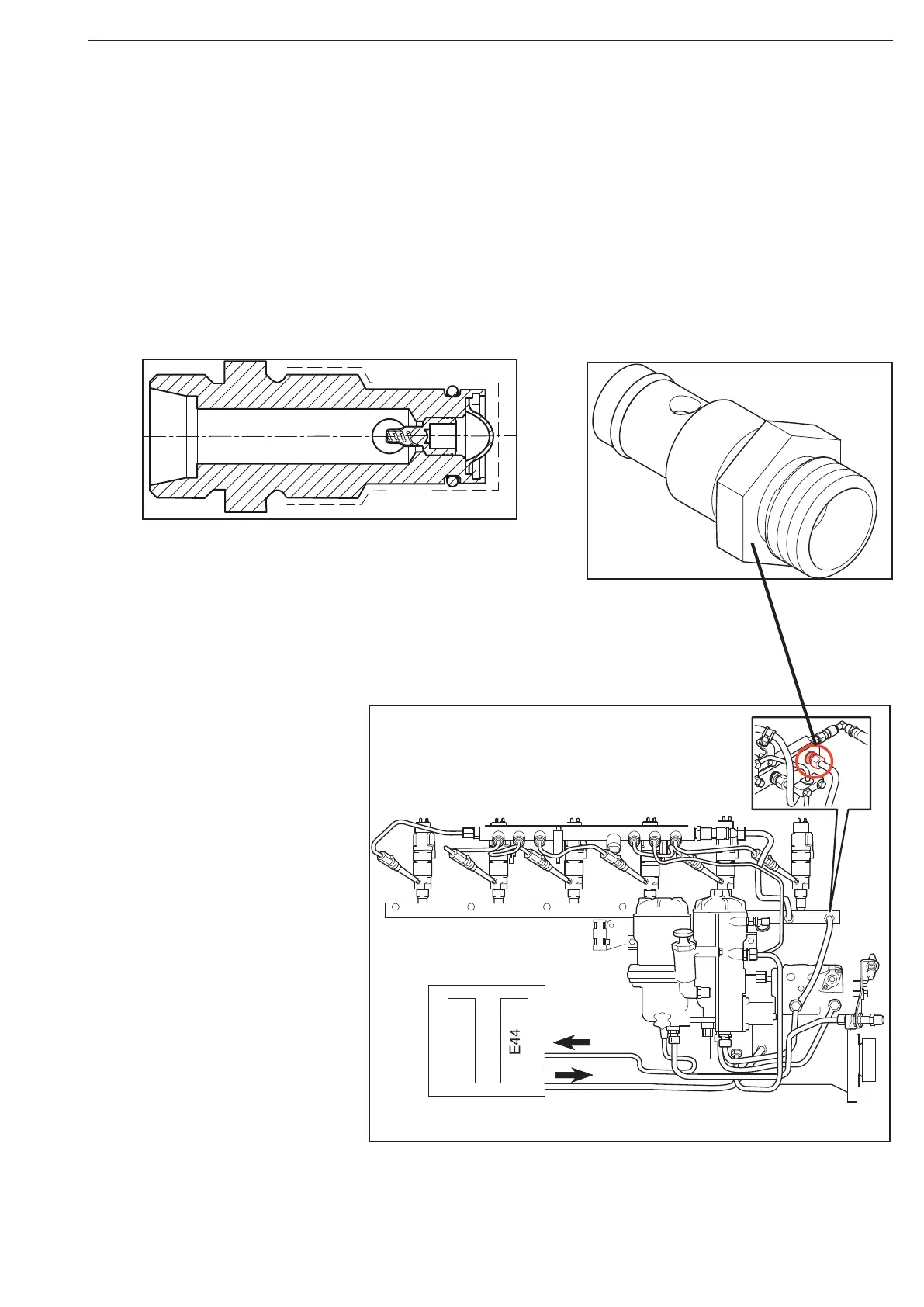 E44