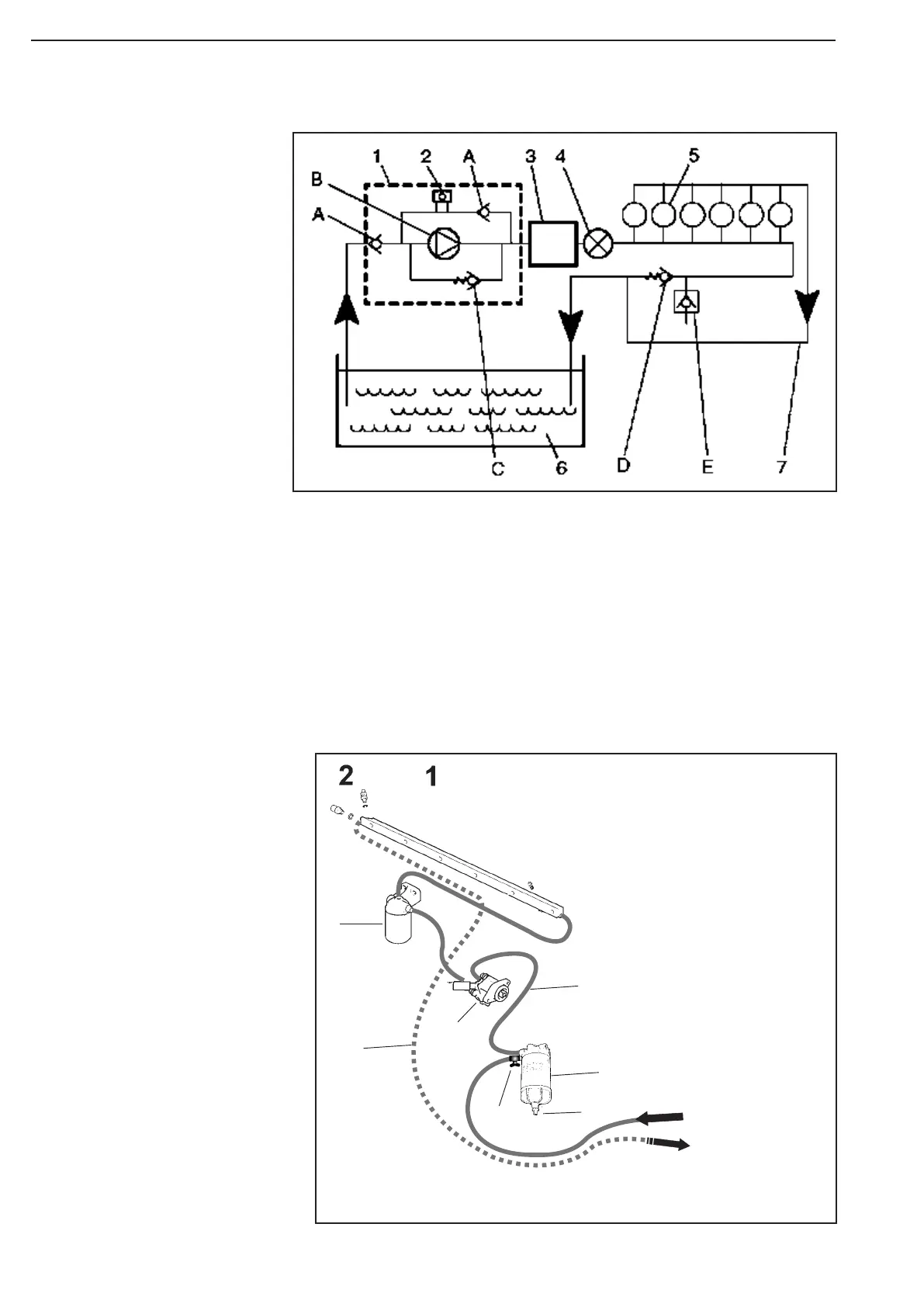 1
2
A
3
4
5
B
A
C
6
D
E
7

2
1