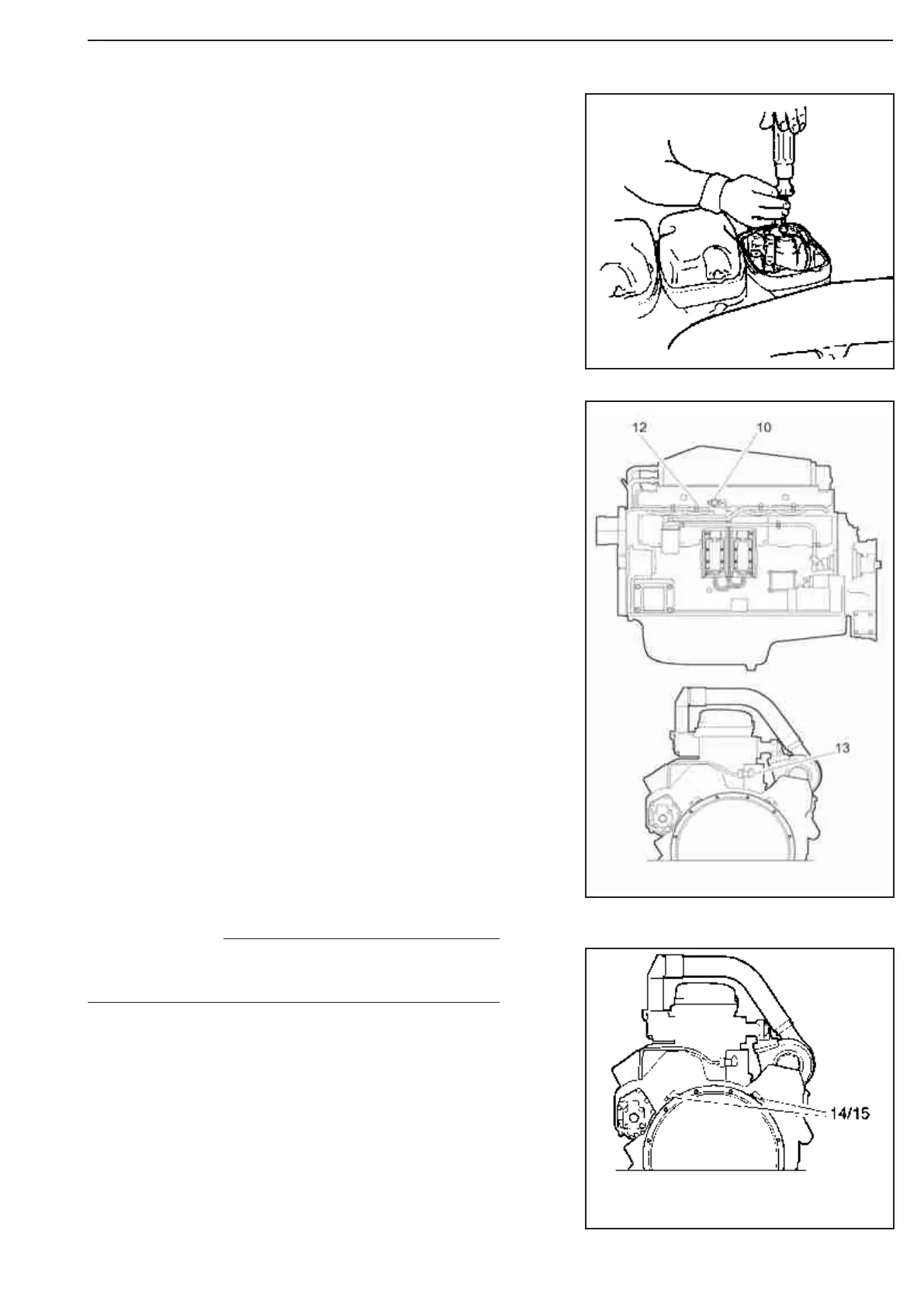 12

10

13

14/15