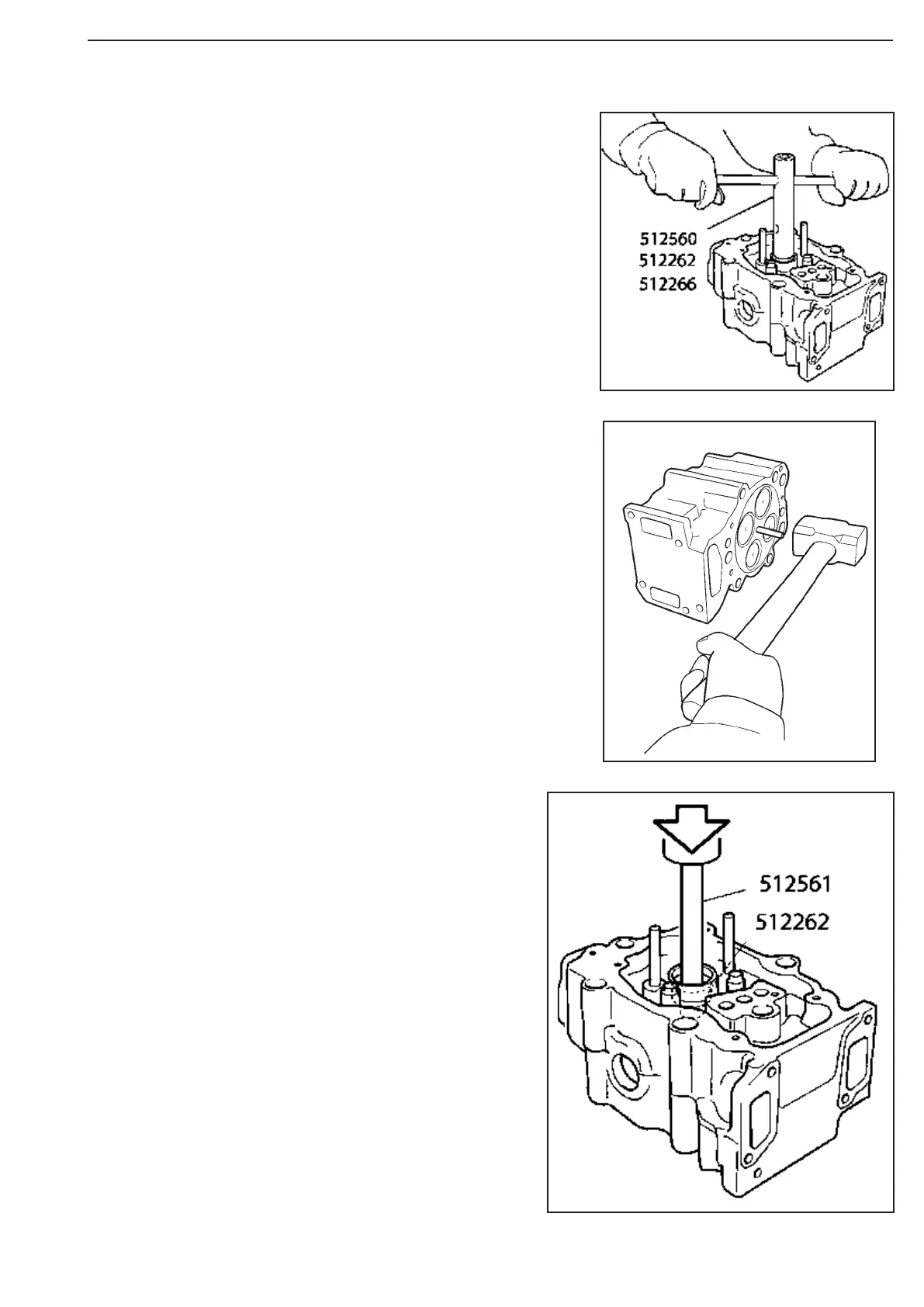 512560
512262
512266

512561
512262