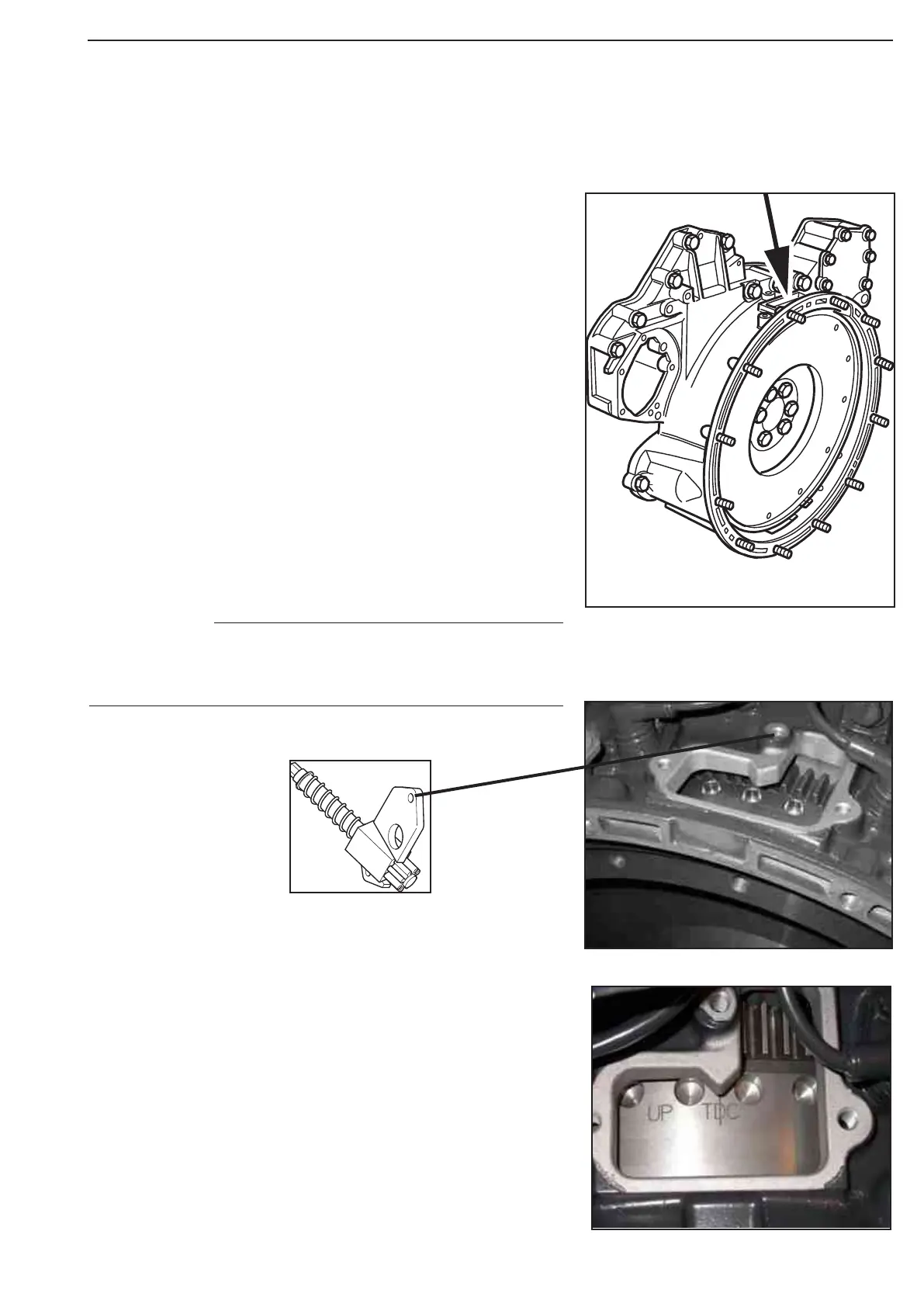 UP TDC