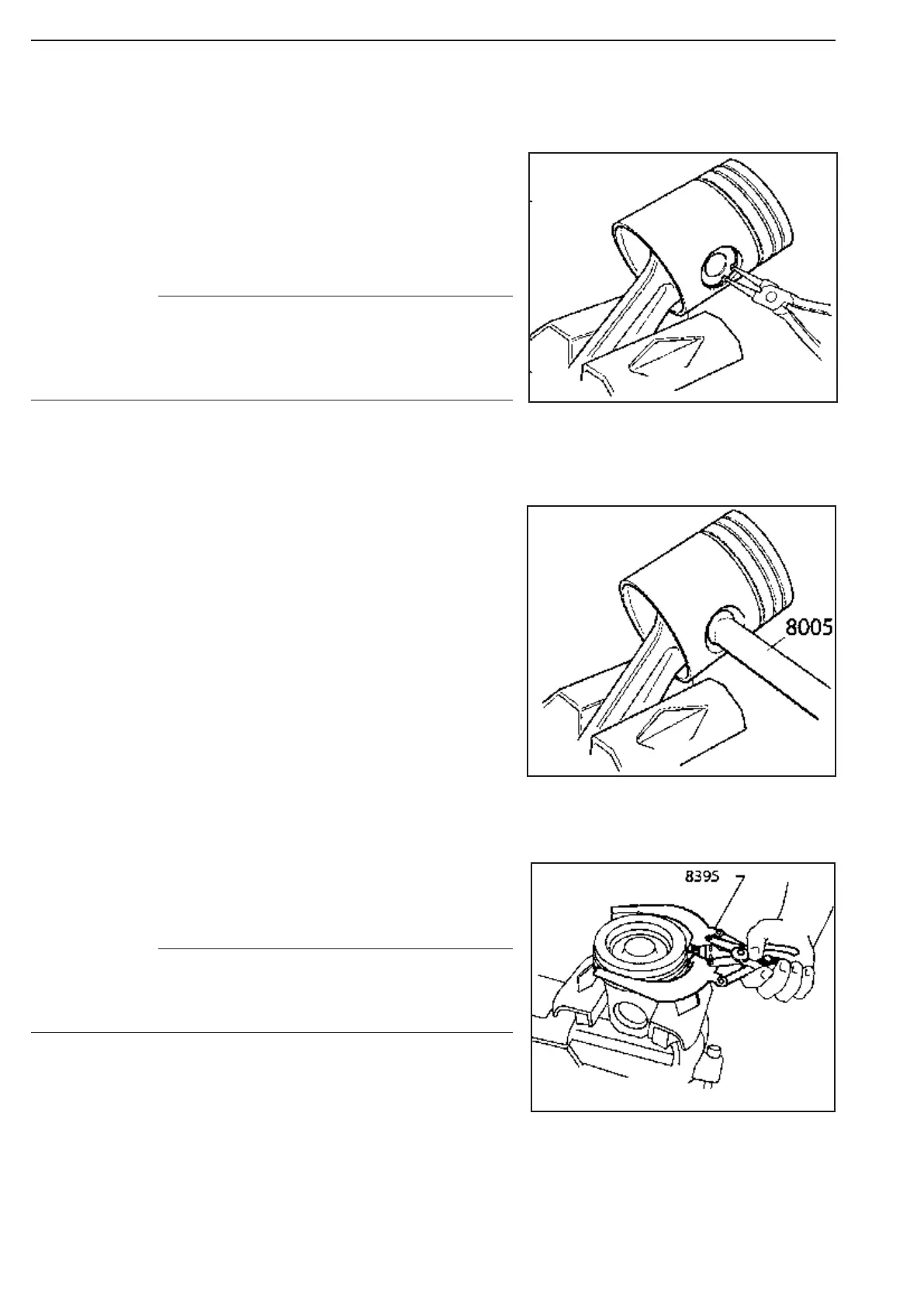 8005

8395