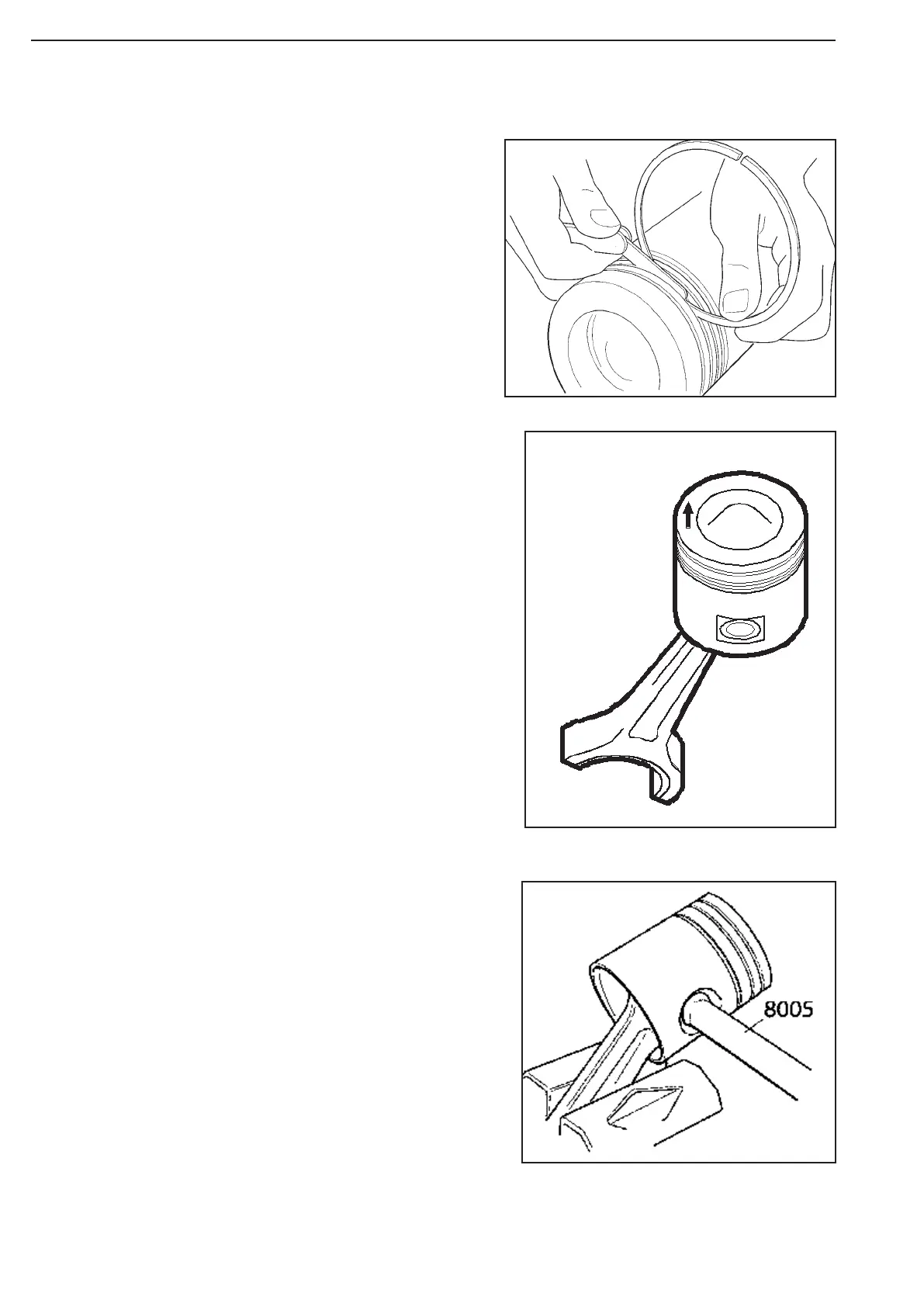 8005