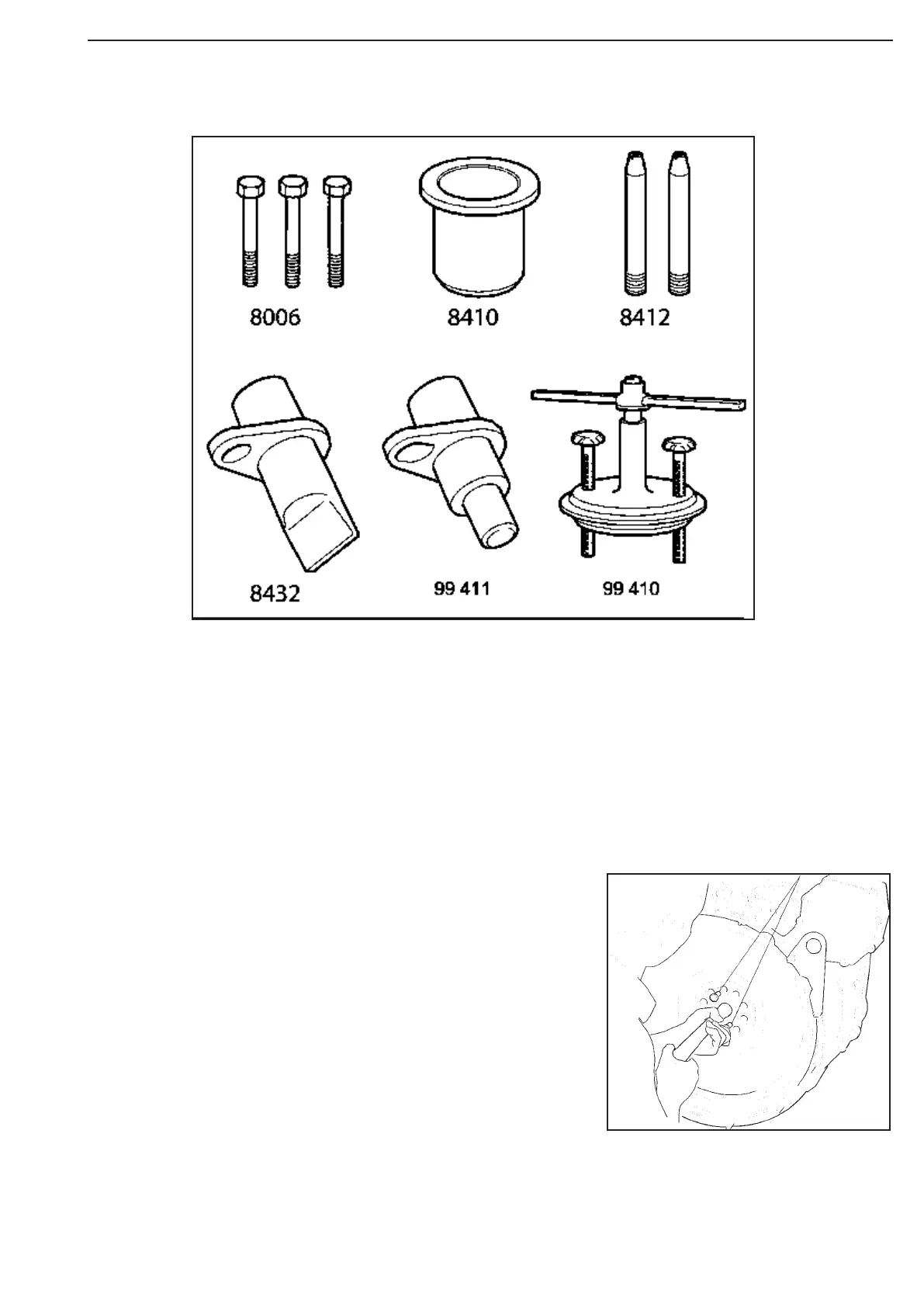 8006

8410

8412

8432

99 411

99 410