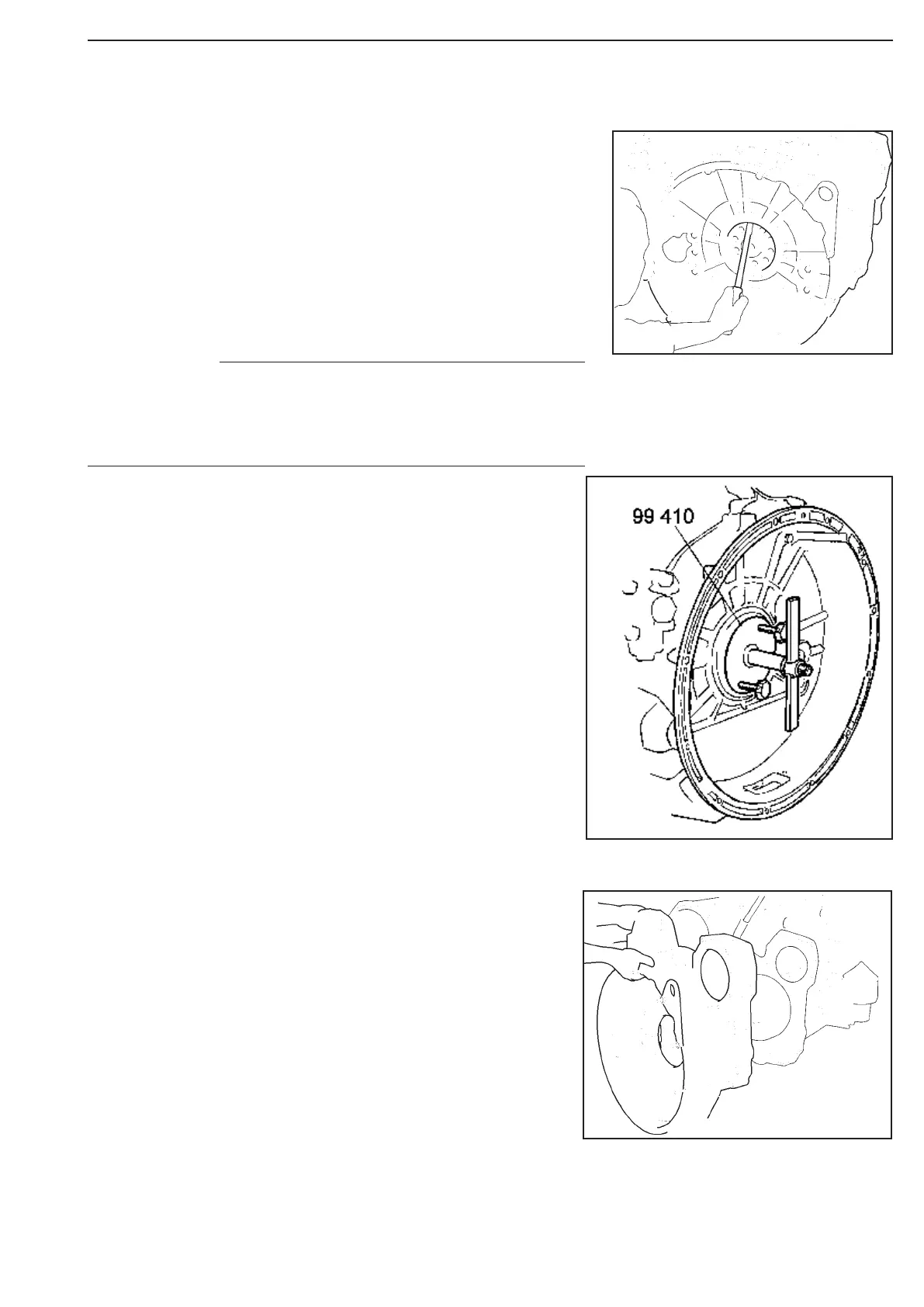 99 410