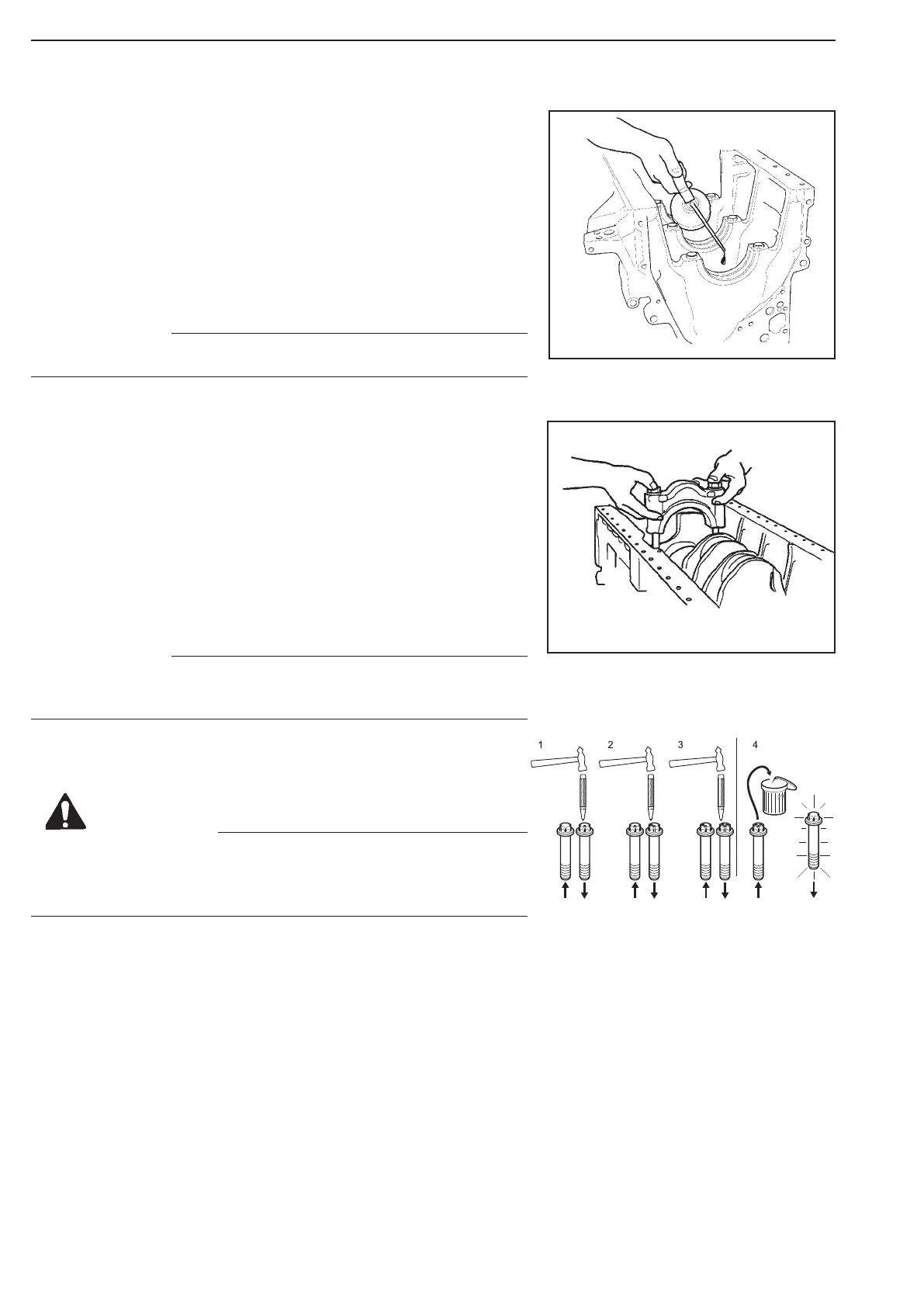 1

2

3

4