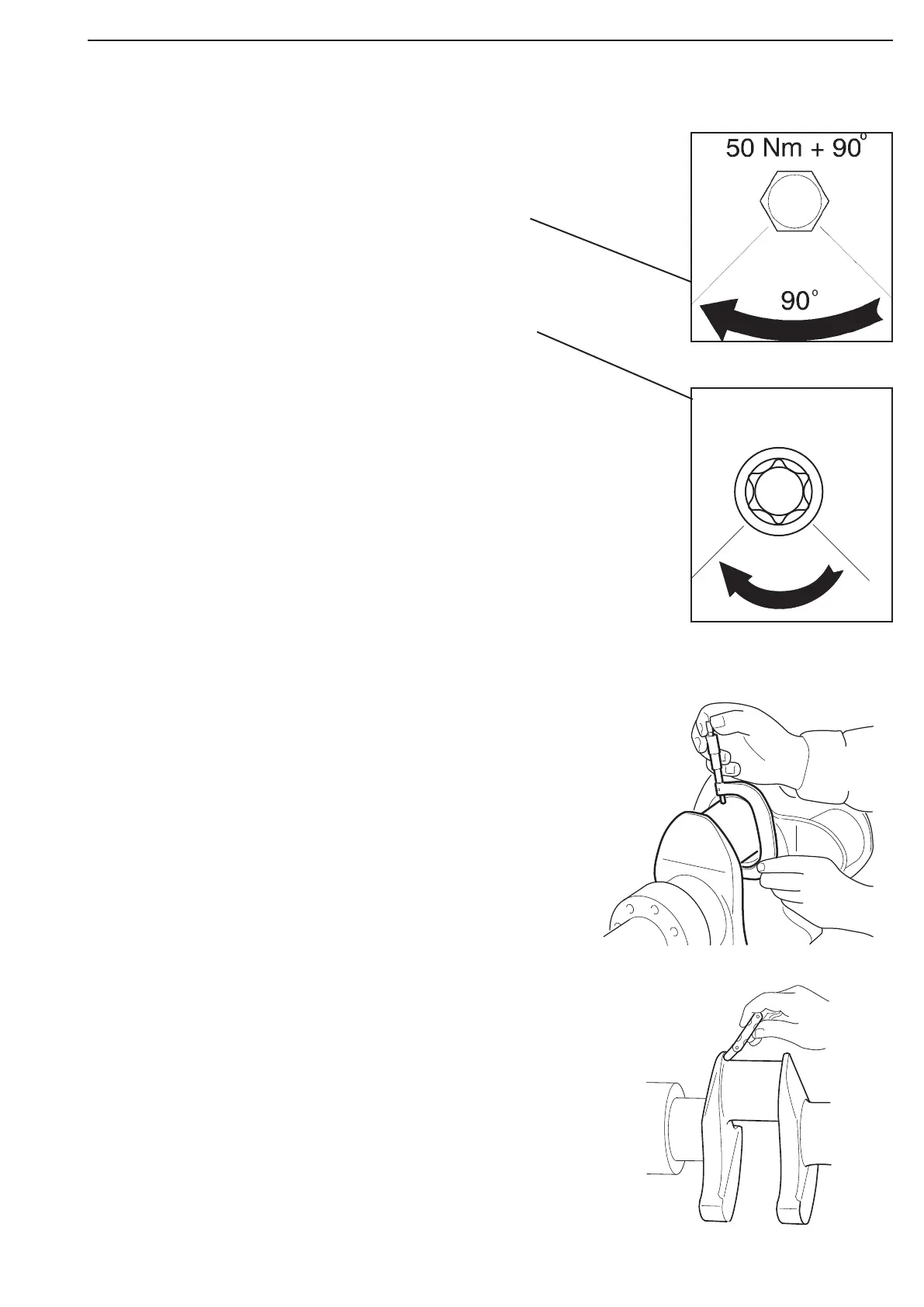 50 Nm + 90°

90°