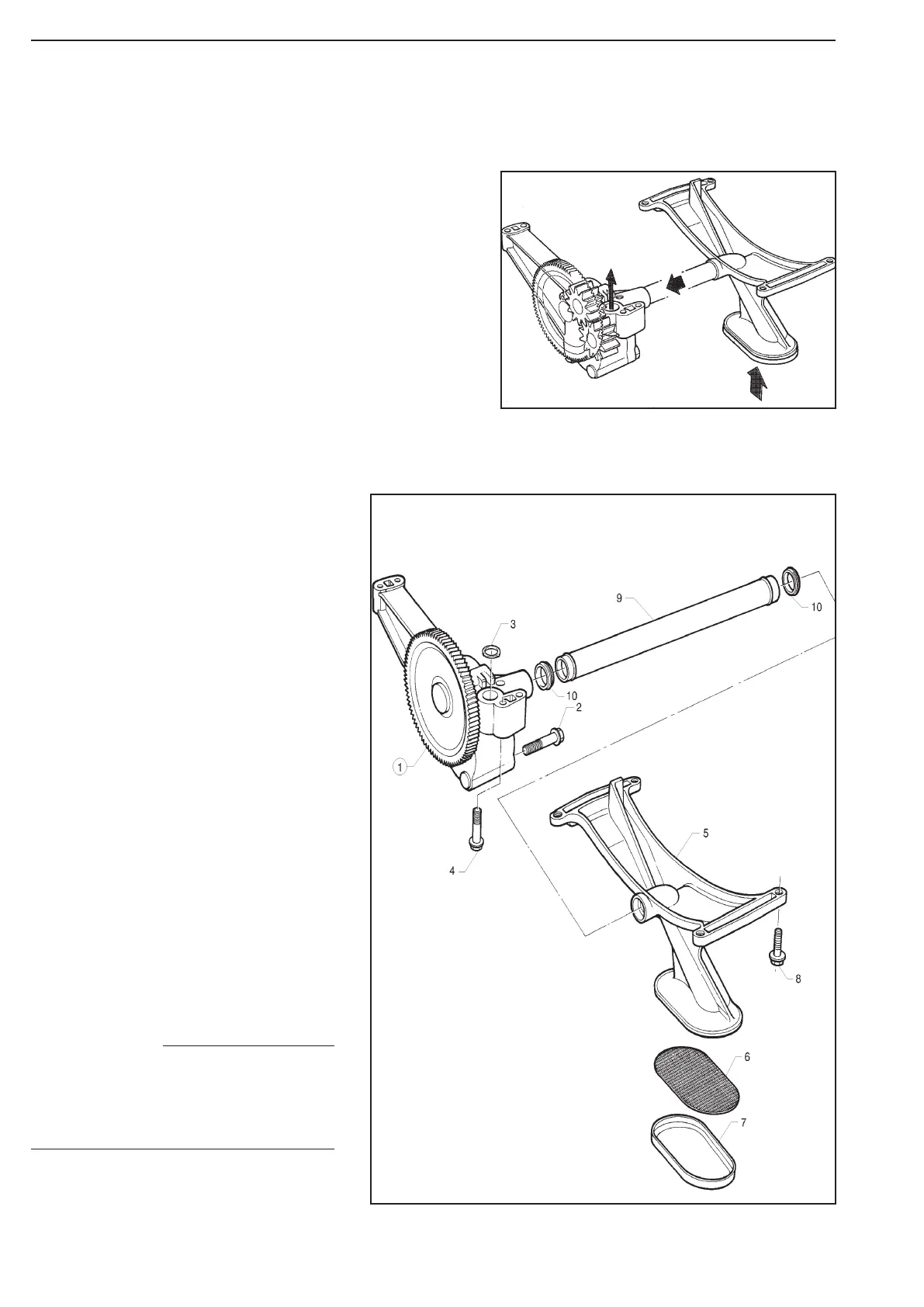 9

10

3

10

2

1

5

4

8

6

7