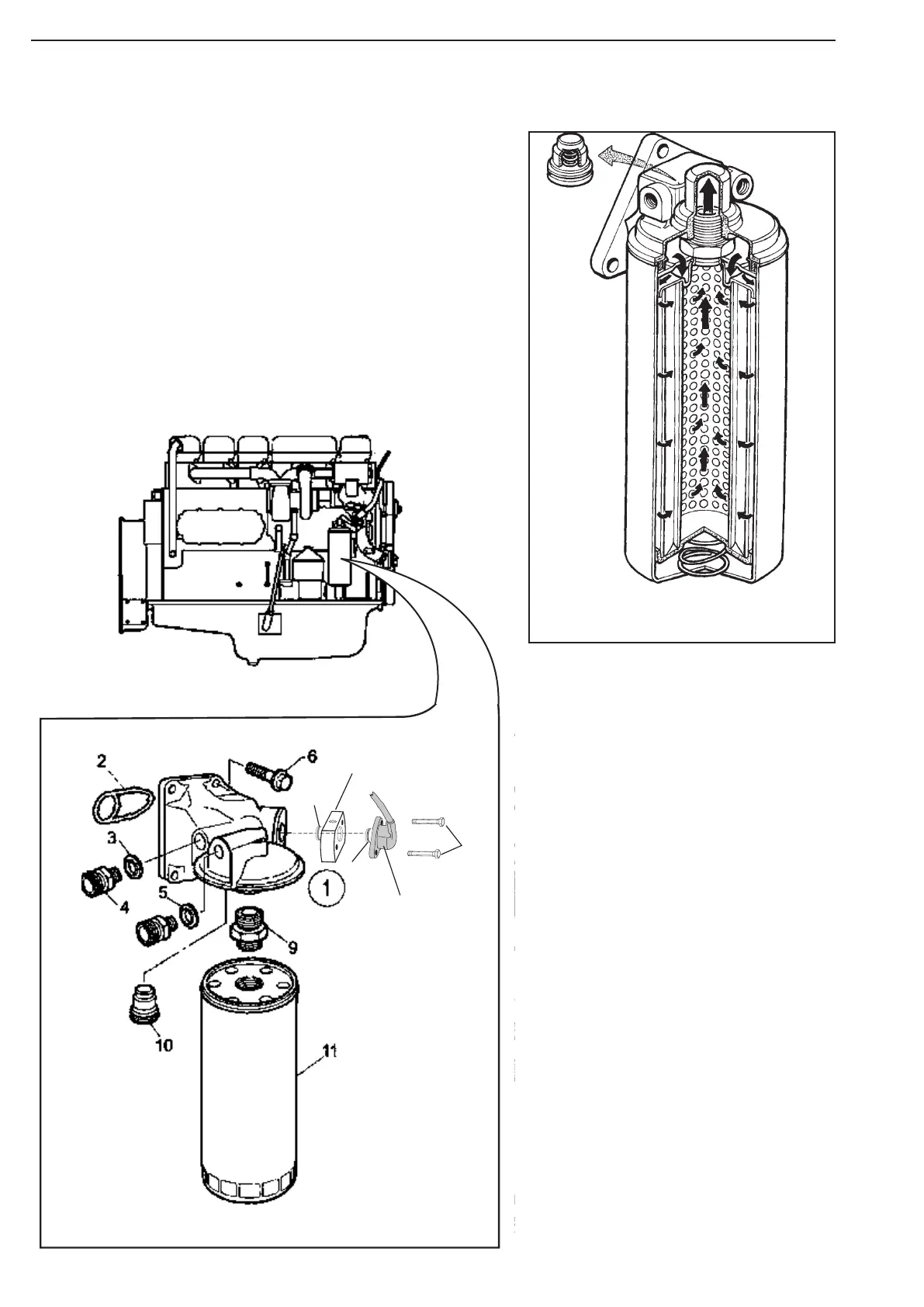 2
6
3
4
5
1
9
10
11