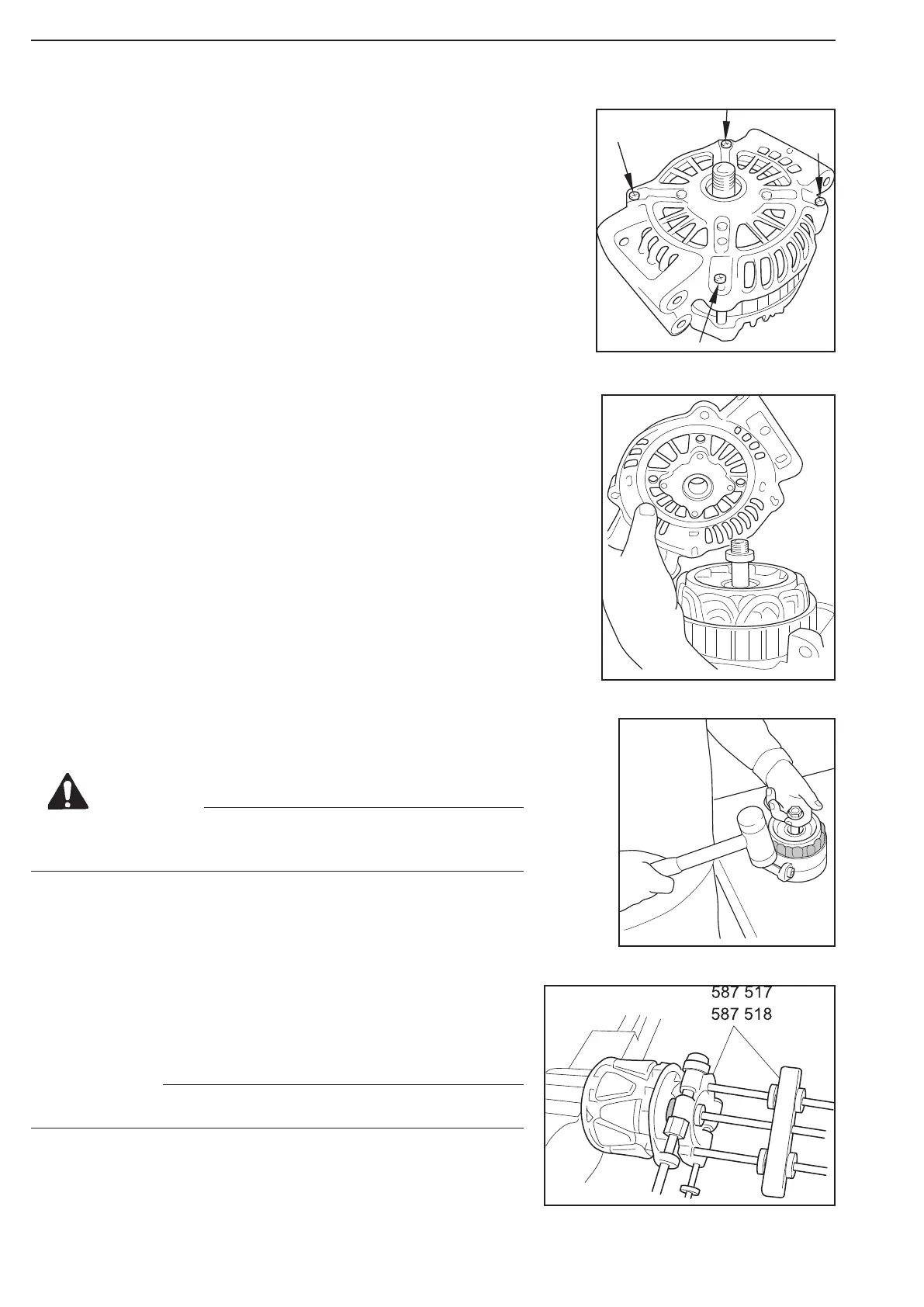 587 517
587 518