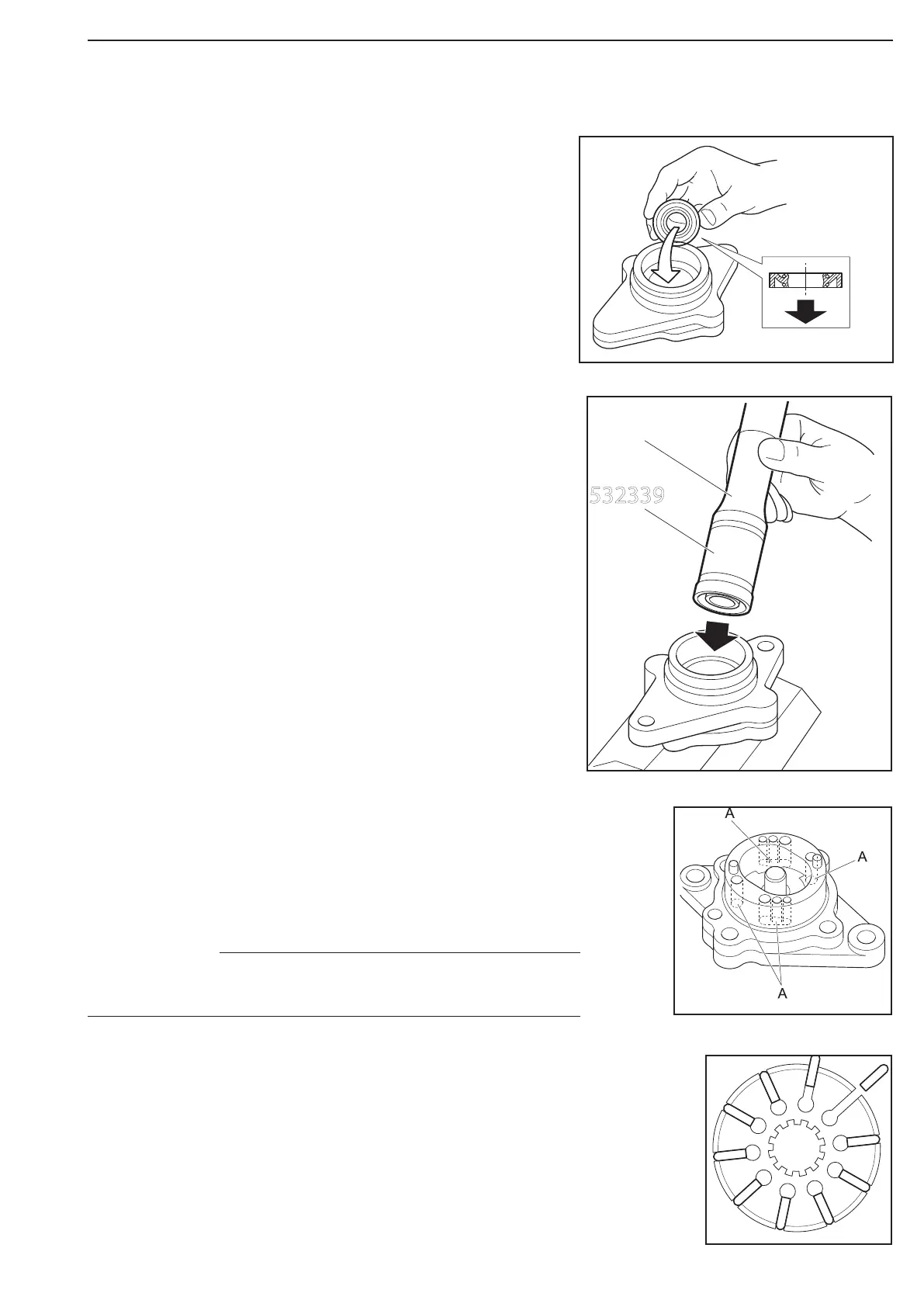 532339

A

A

A