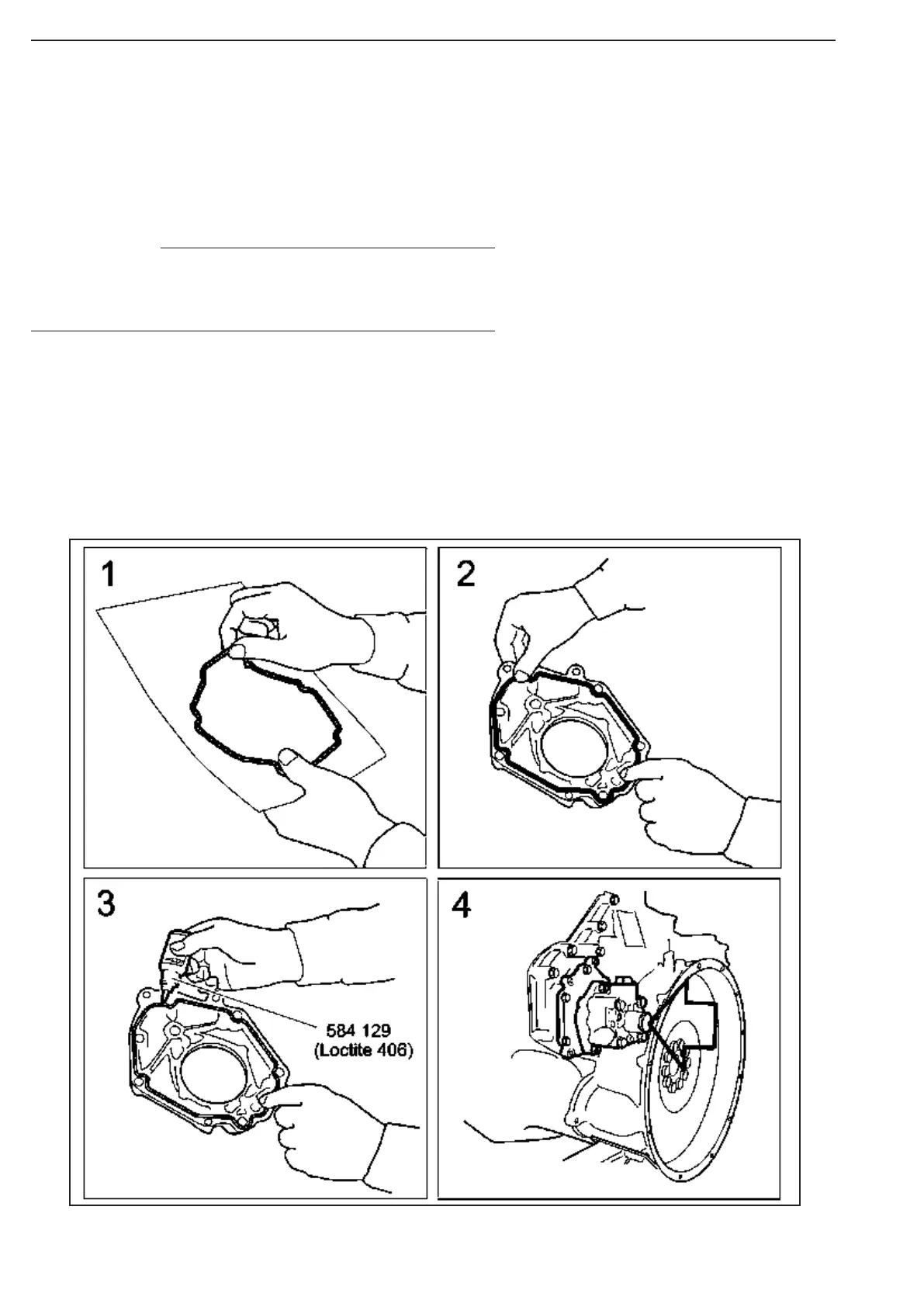 1

2

3

584 129
(Loctite 406)

4