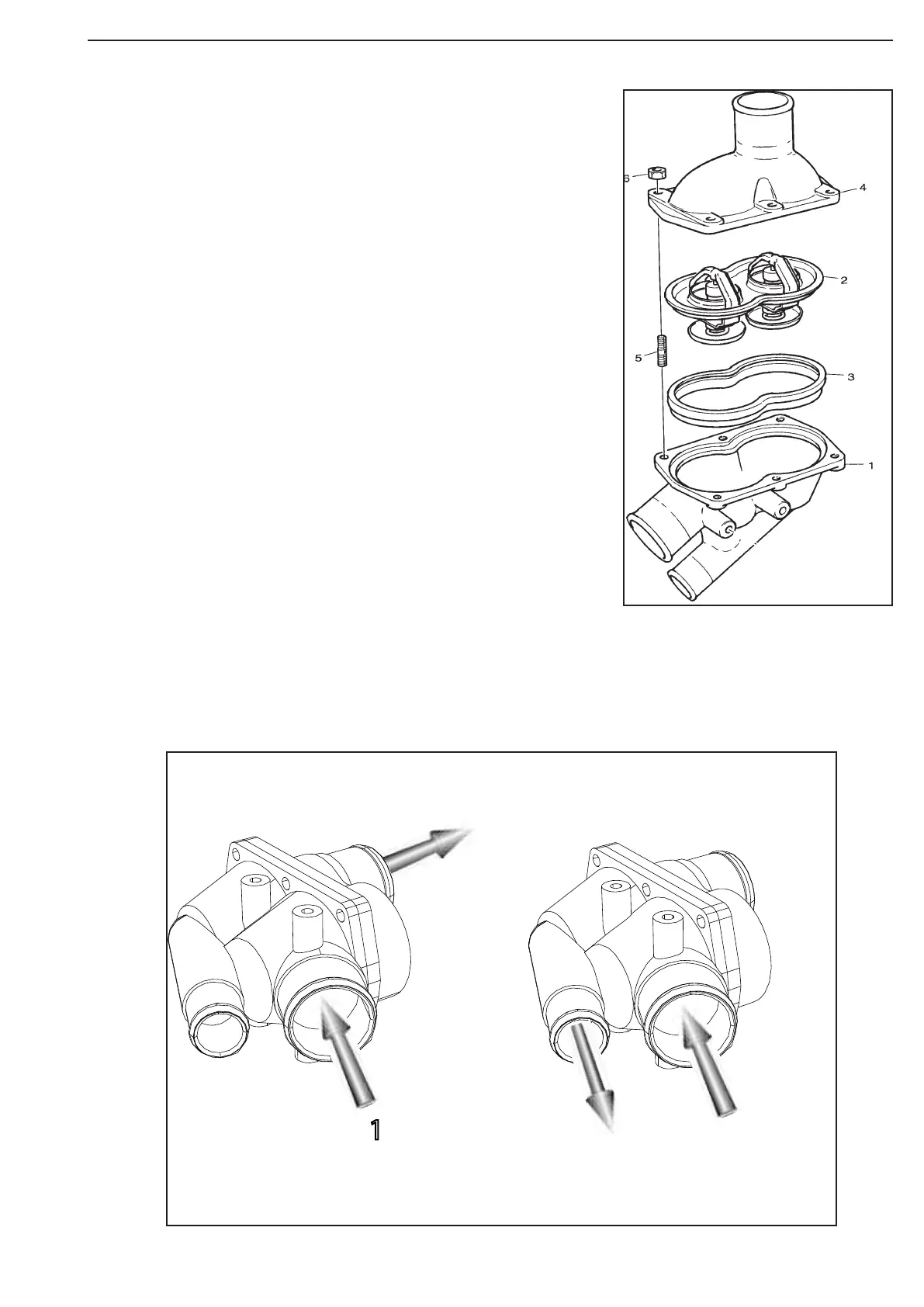 6
4
2
5
3
1

1