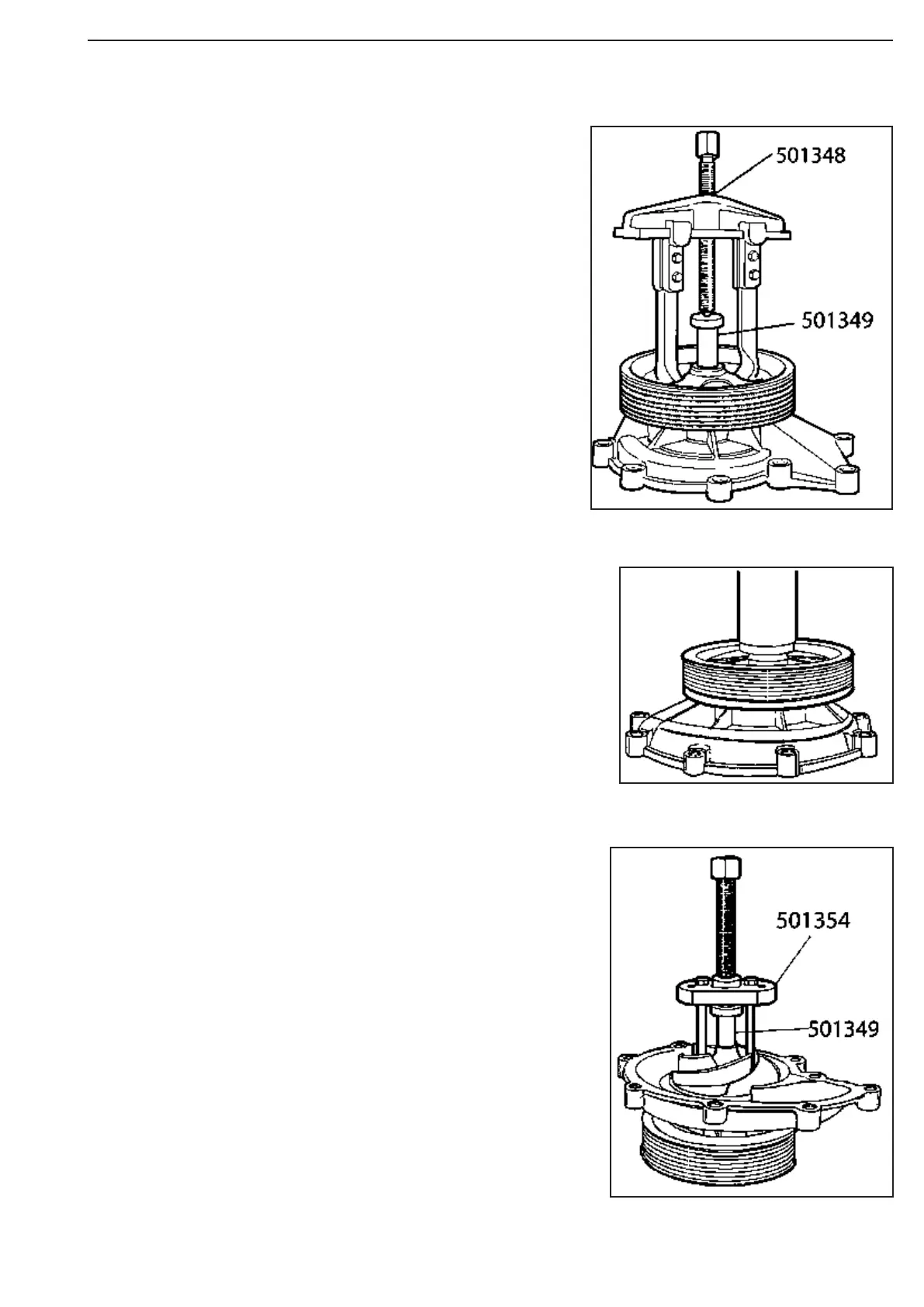 501348

501349

501354

501349