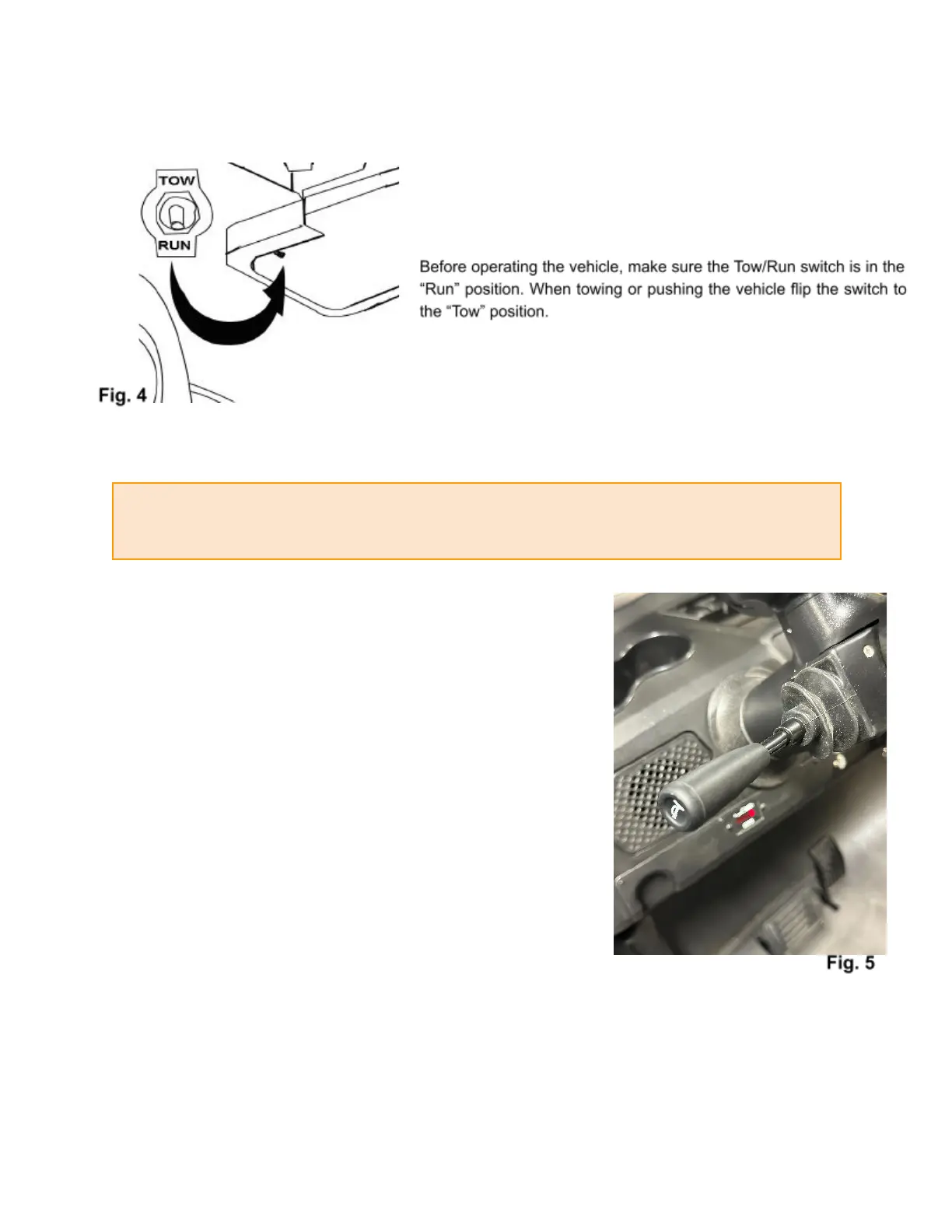 TOW

RUN

Fig. 4

Before operating the vehicle, make sure the Tow/Run switch is in the "Run" position. When towing or pushing the vehicle flip the switch to the "Tow" position.

Fig. 5