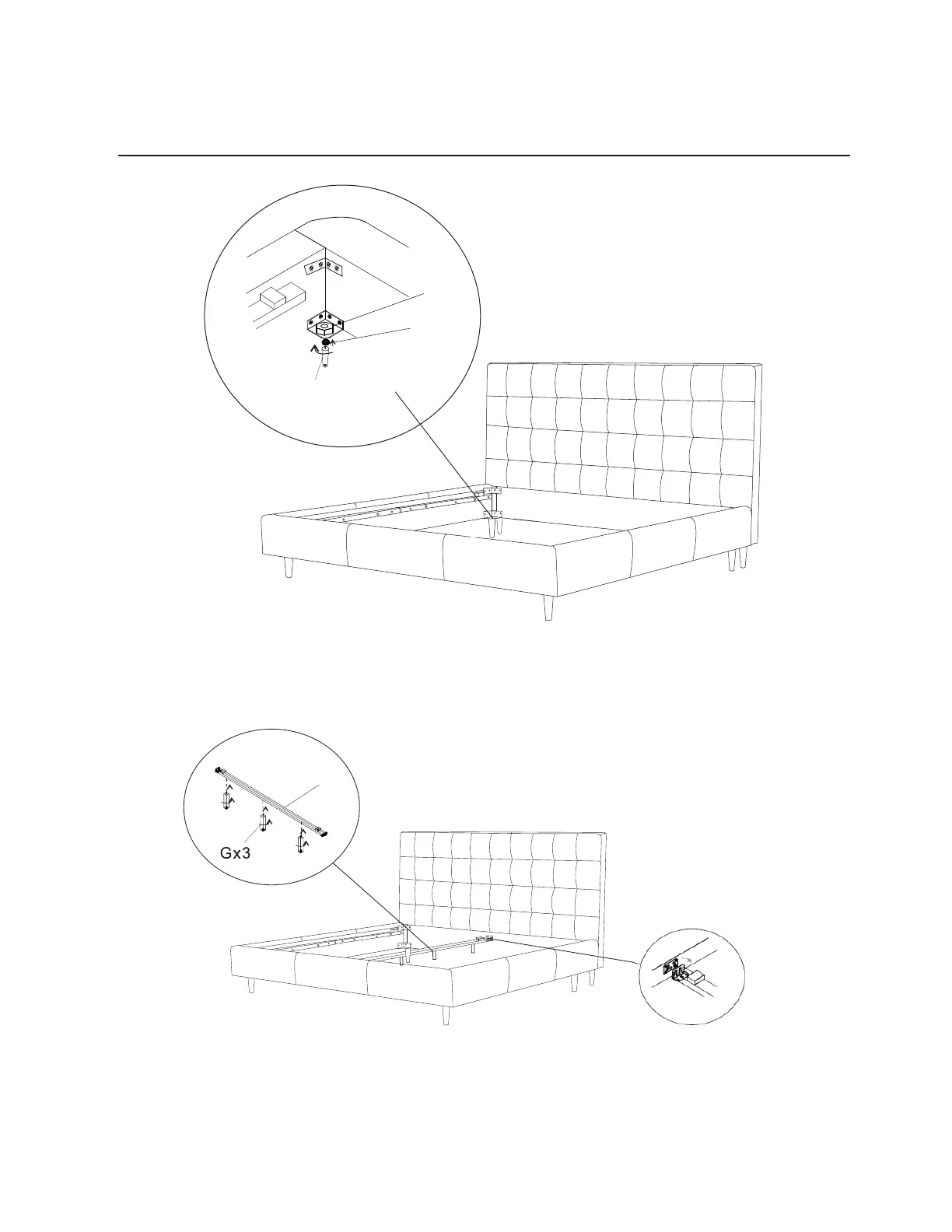 Gx3