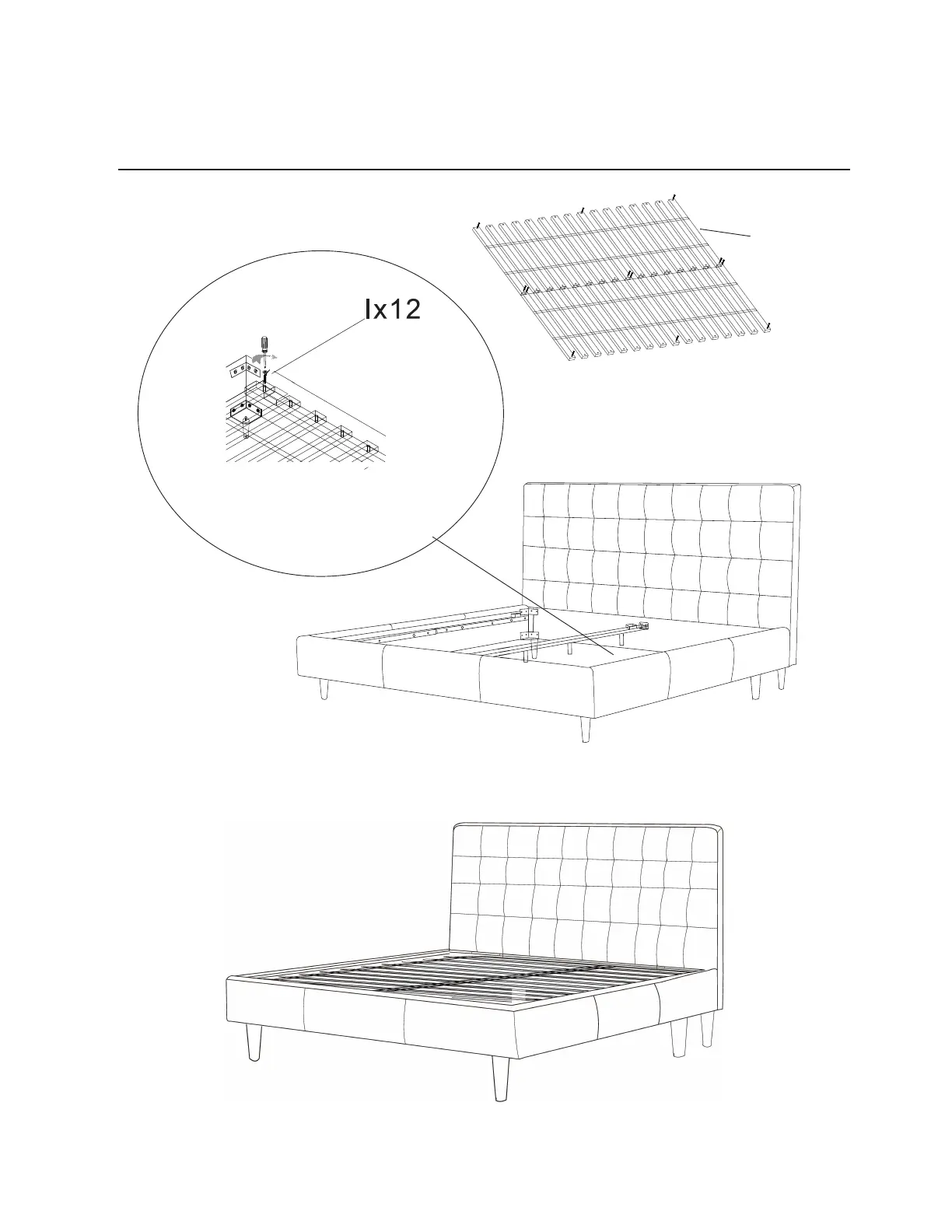 Ix12