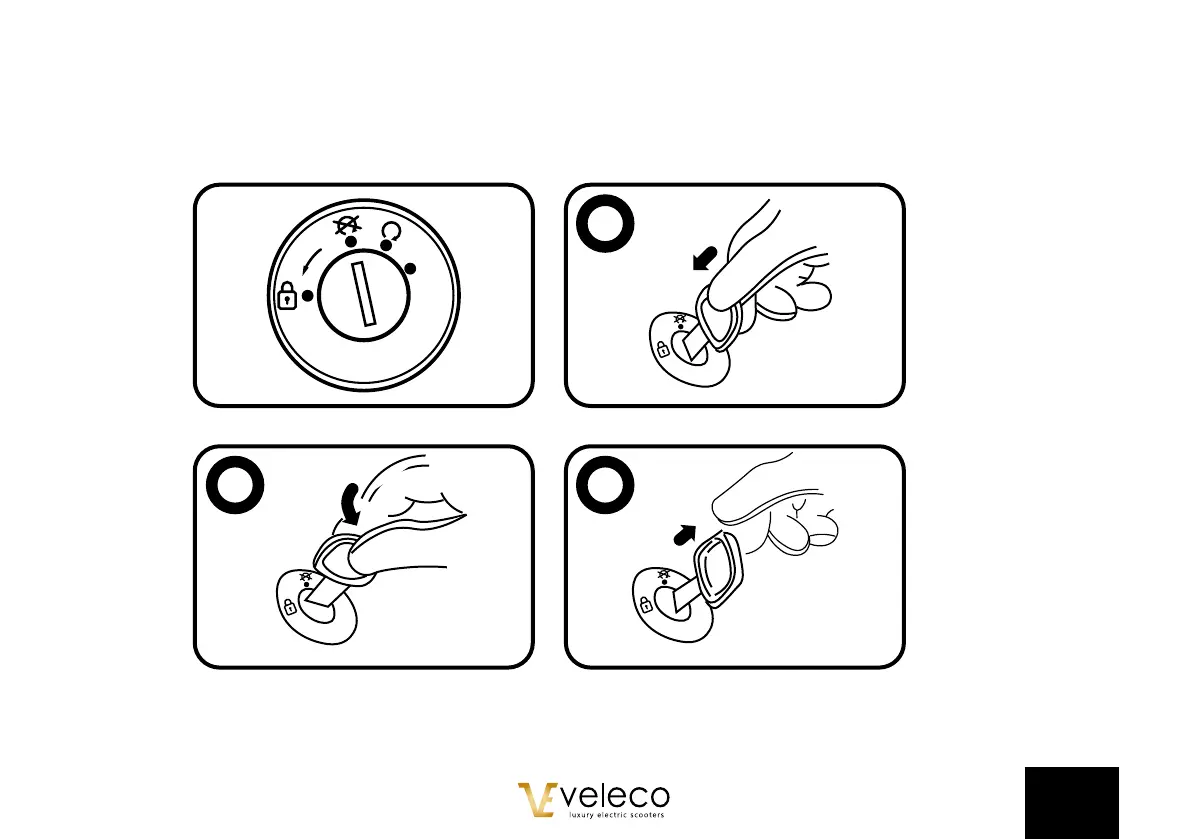 veleco
luxury electric scooters